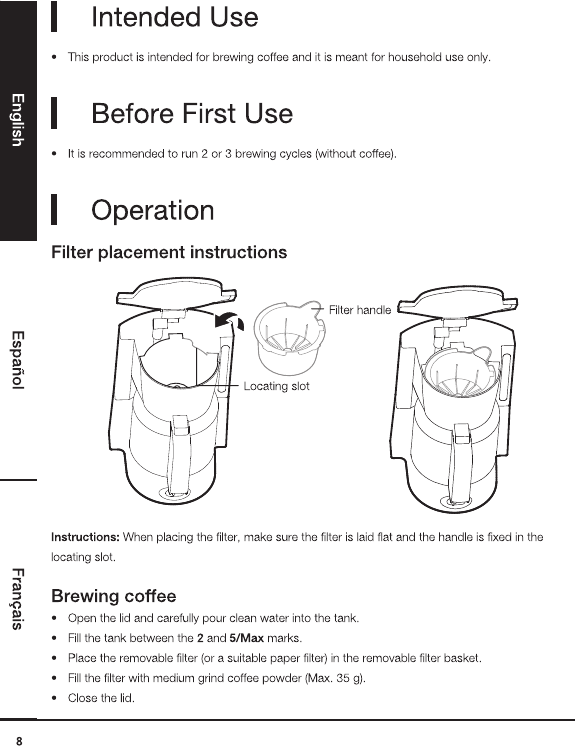 English

Español

Français

Intended Use

• This product is intended for brewing coffee and it is meant for household use only.

Before First Use

• It is recommended to run 2 or 3 brewing cycles (without coffee).

Operation

Filter placement instructions

Filter handle

Locating slot

Instructions: When placing the filter, make sure the filter is laid flat and the handle is fixed in the locating slot.

Brewing coffee

• Open the lid and carefully pour clean water into the tank.
• Fill the tank between the 2 and 5/Max marks.
• Place the removable filter (or a suitable paper filter) in the removable filter basket.
• Fill the filter with medium grind coffee powder (Max. 35 g).
• Close the lid.

8