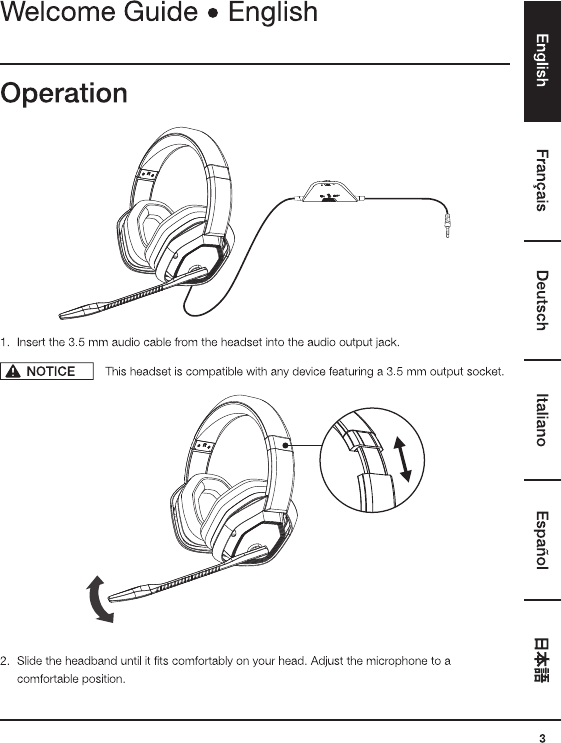 Welcome Guide • English

Operation

1. Insert the 3.5 mm audio cable from the headset into the audio output jack.

NOTICE This headset is compatible with any device featuring a 3.5 mm output socket.

2. Slide the headband until it fits comfortably on your head. Adjust the microphone to a comfortable position.

English

Français

Deutsch

Italiano

Español

日本語

3