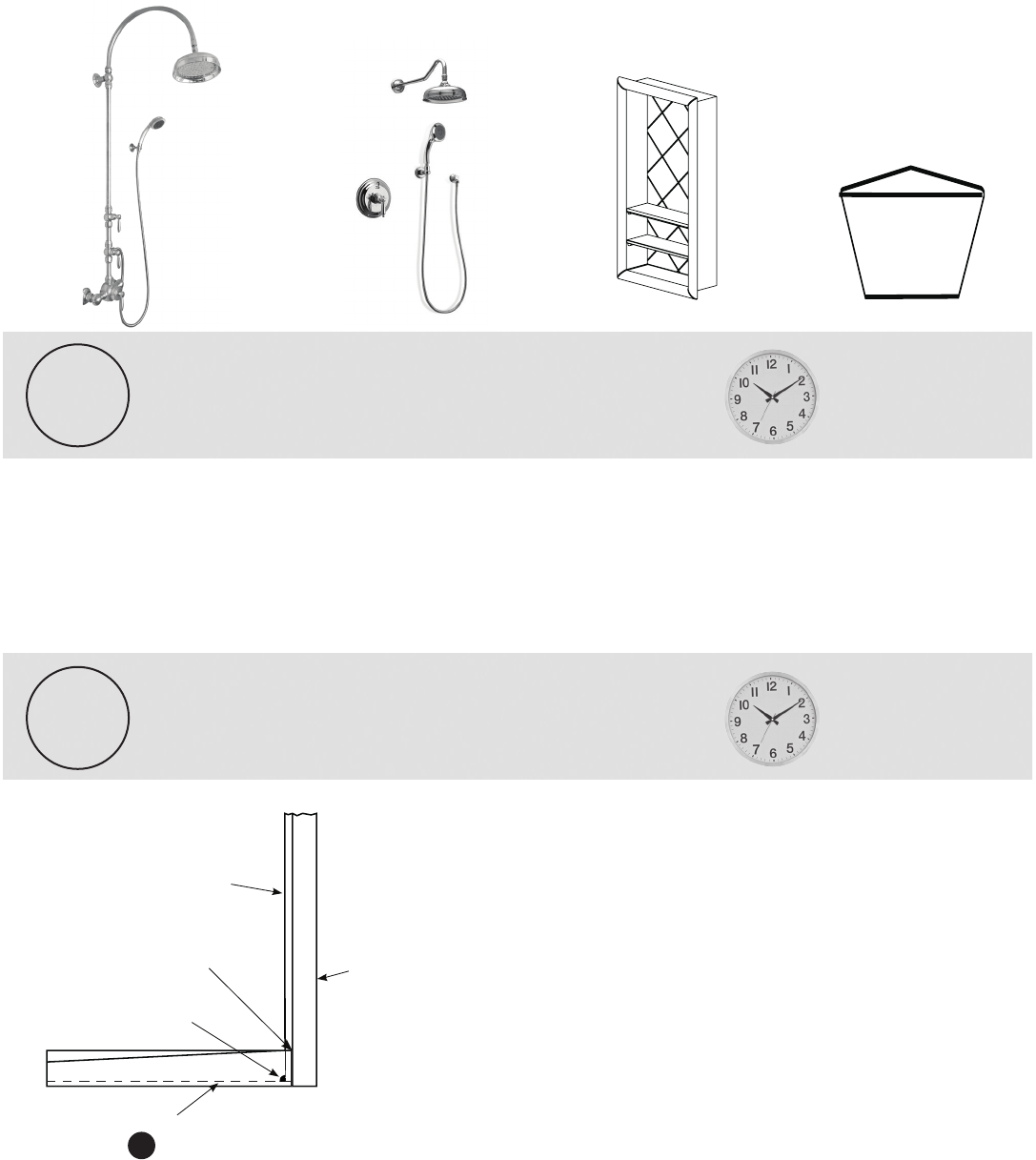 12
1
2
3
4
5
6
7
8
9
10
11

12
1
2
3
4
5
6
7
8
9
10
11