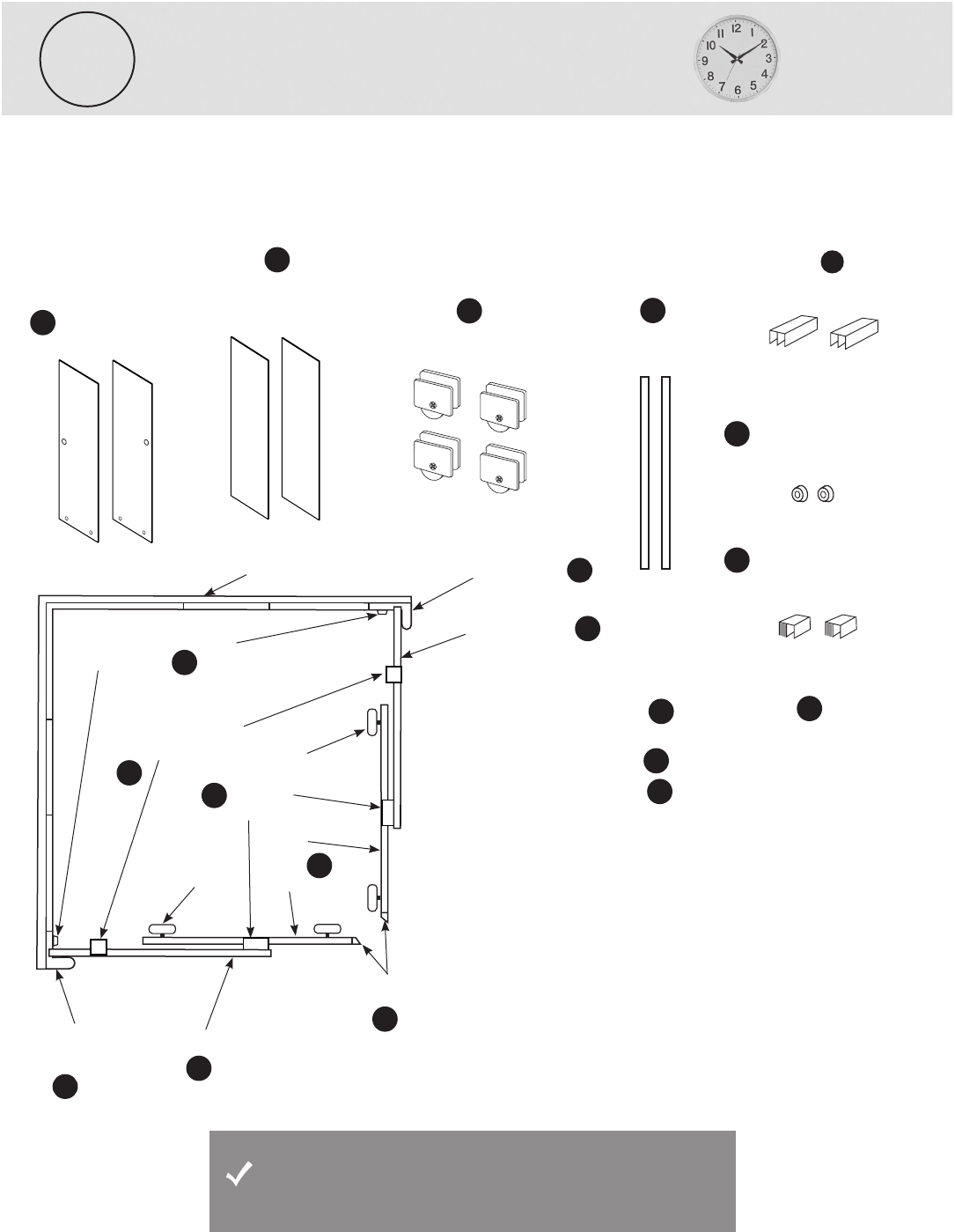 12
1
2
3
4
5
6
7
8
9
10
11