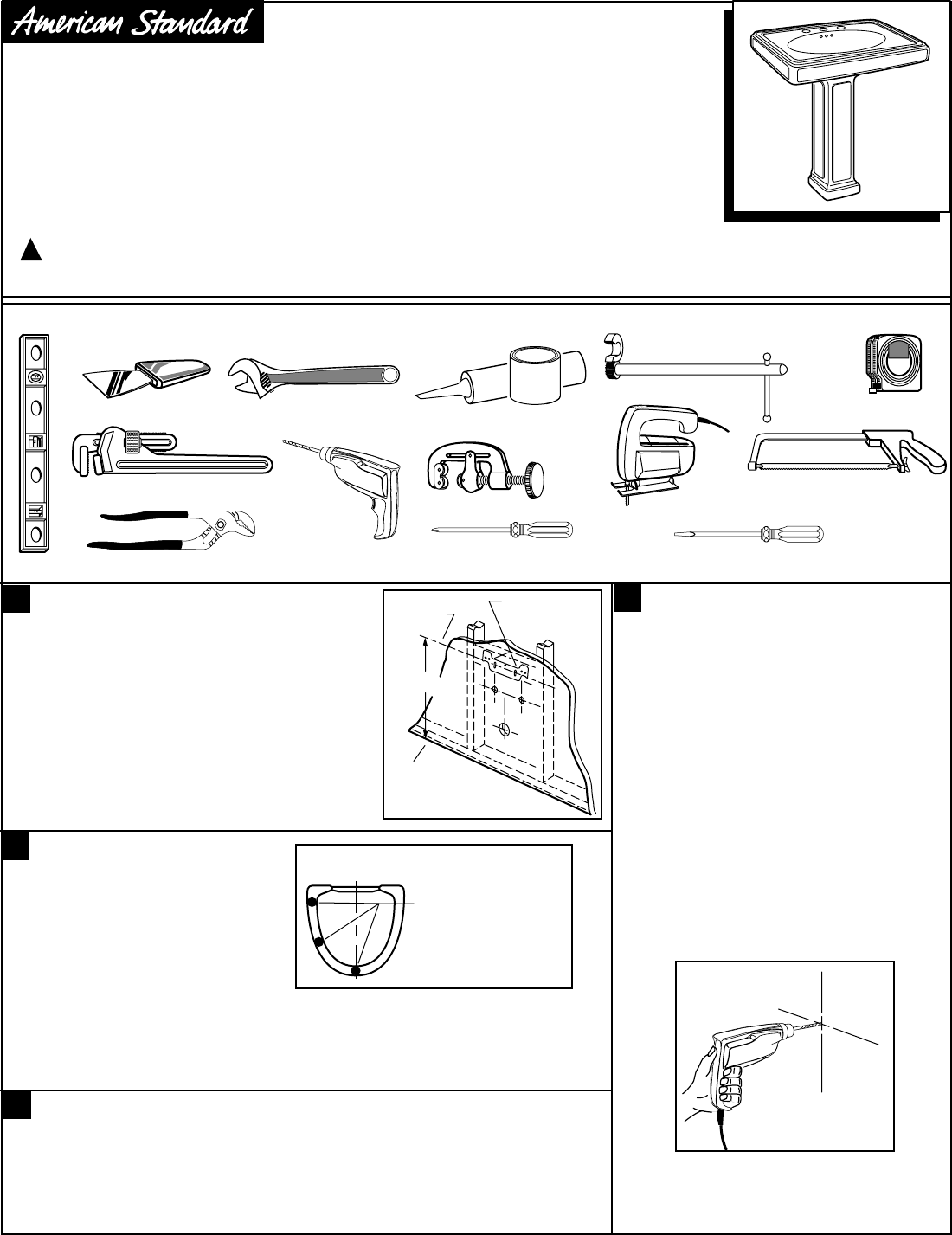 American Standard