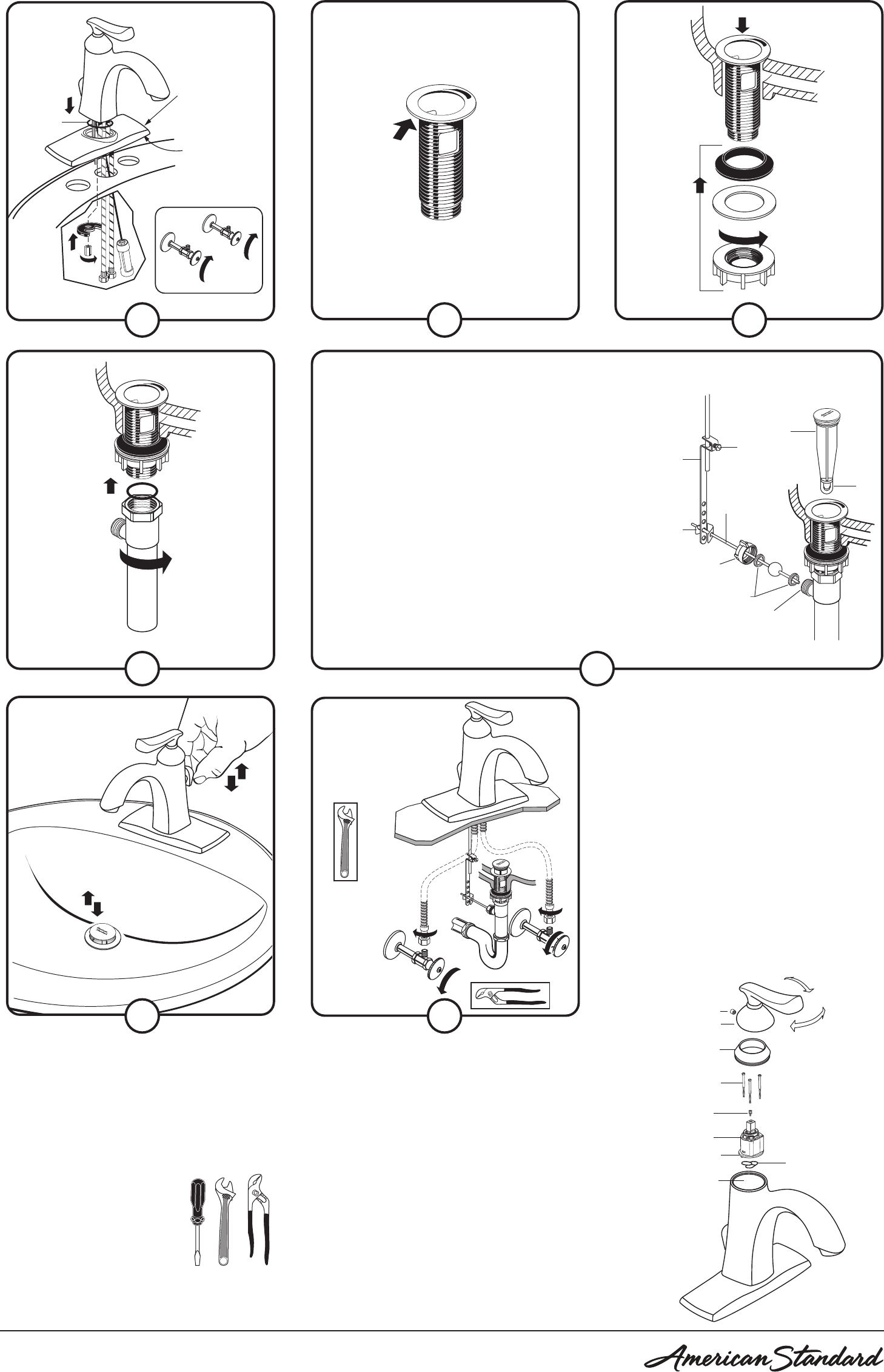 American Standard