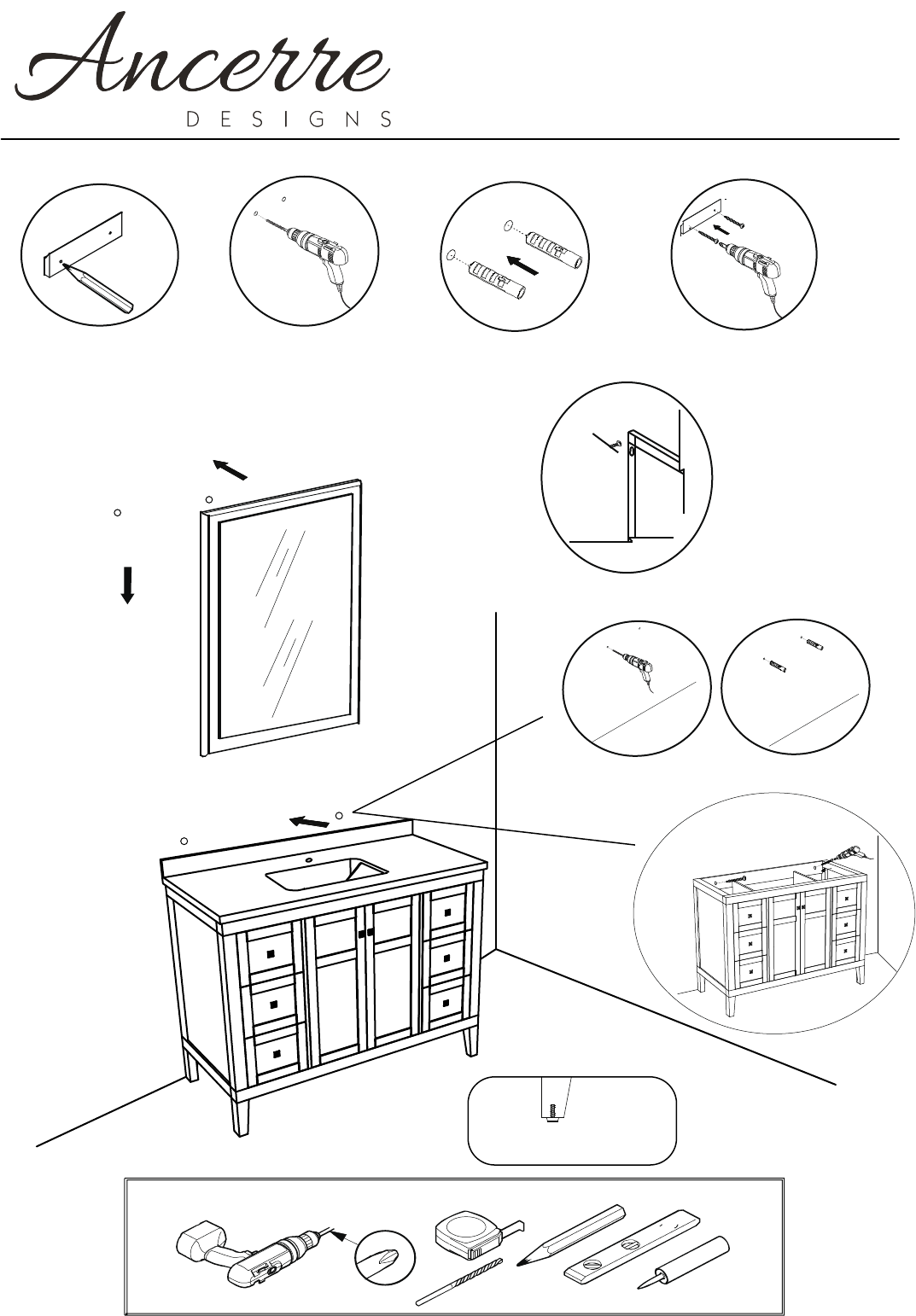 Ancerre
DESIGNS