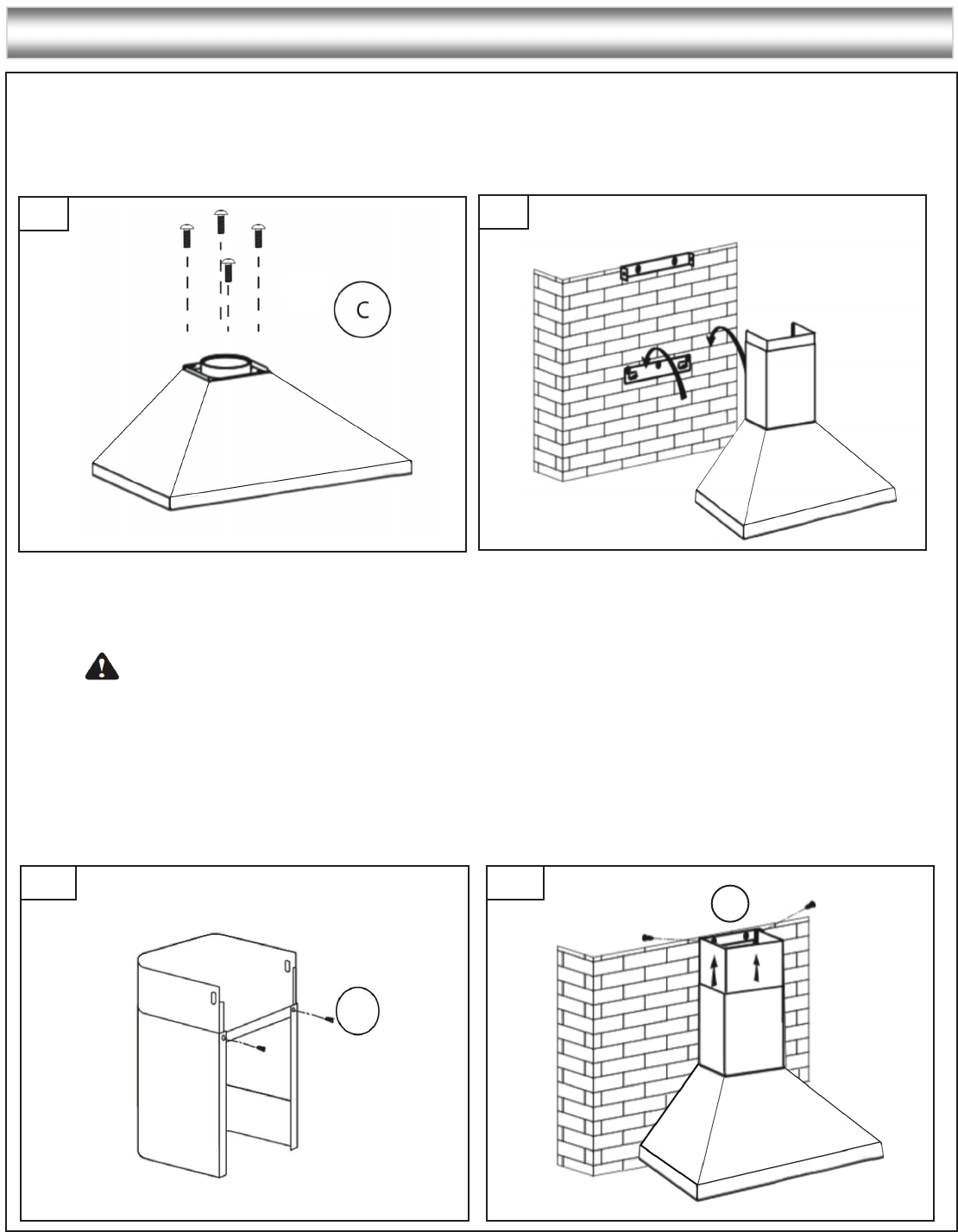 C