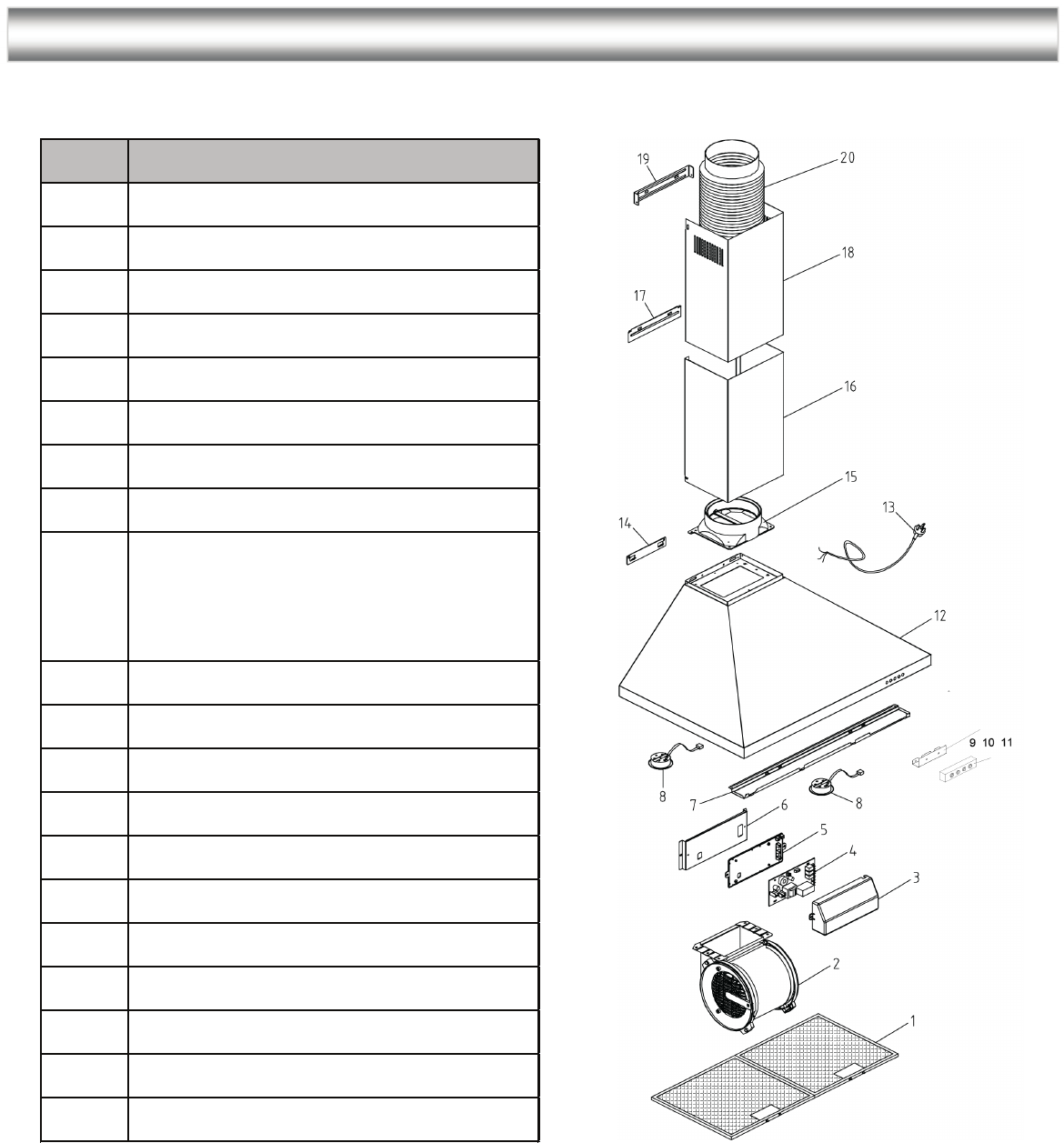 19
20
18
17
16
15
14
13
12
9 10 11
8
7
8
6
5
4
3
2
1