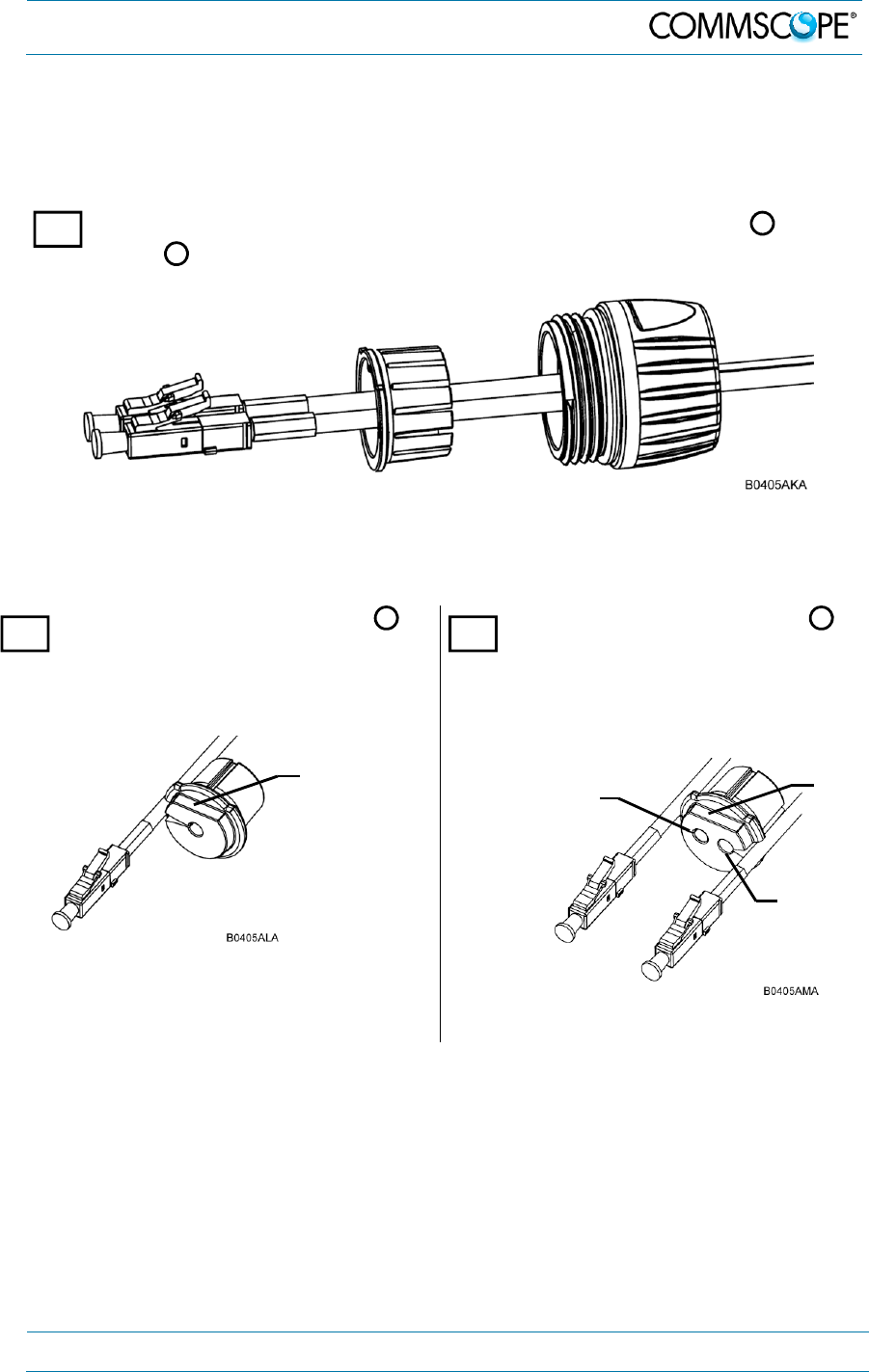 COMMSCOPE®

B0405AKA

B0405ALA

B0405AMA