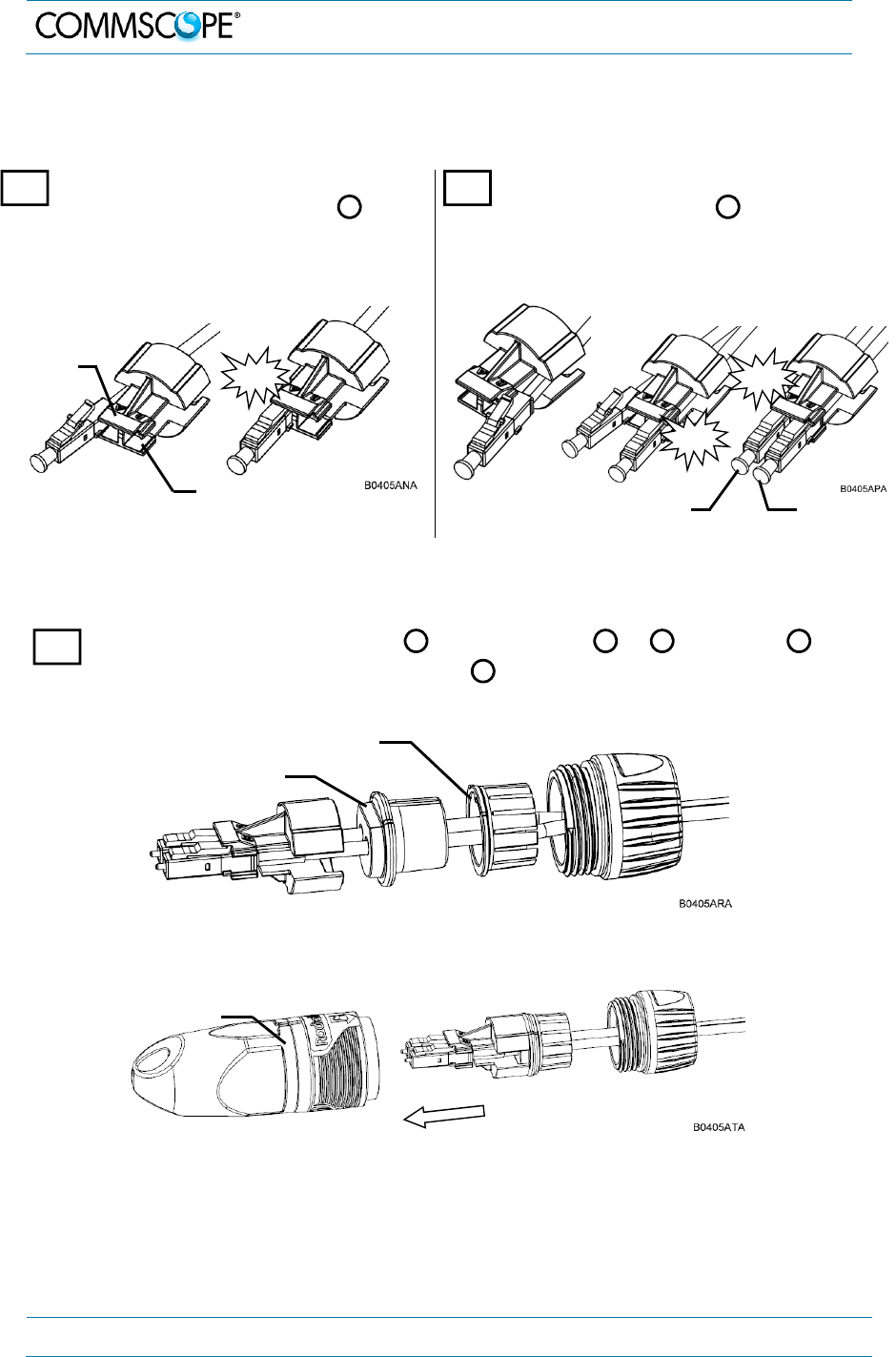 COMMSCOPE®

B0405ANA

B0405APA

B0405ARA

B0405ATA