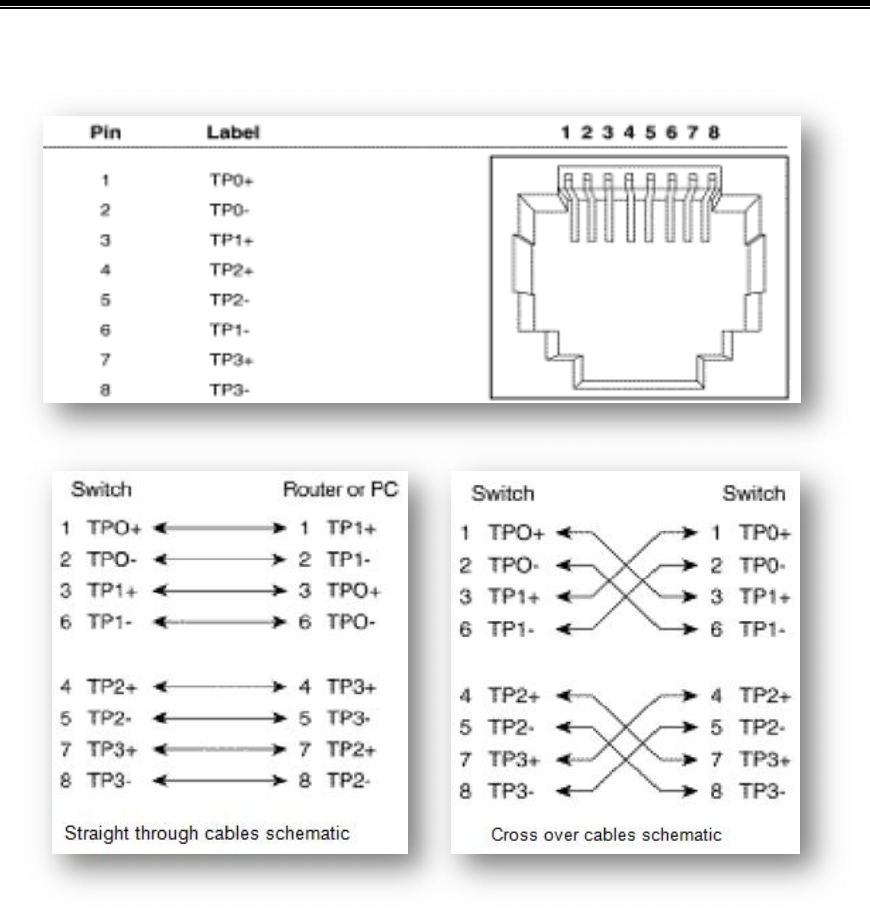 | Pin | Label |
|---|---|
| 1 | TP0+ |
| 2 | TP0- |
| 3 | TP1+ |
| 4 | TP2+ |
| 5 | TP2- |
| 6 | TP1- |
| 7 | TP3+ |
| 8 | TP3- |

1 2 3 4 5 6 7 8

Switch Router or PC
1 TPO+ 1 TP1+
2 TPO- 2 TP1-
3 TP1+ 3 TPO+
6 TP1- 6 TPO-

4 TP2+ 4 TP3+
5 TP2- 5 TP3-
7 TP3+ 7 TP2+
8 TP3- 8 TP2-

Straight through cables schematic

Switch Switch
1 TPO+ 1 TP0+
2 TPO- 2 TP0-
3 TP1+ 3 TP1+
6 TP1- 6 TP1-

4 TP2+ 4 TP2+
5 TP2- 5 TP2-
7 TP3+ 7 TP3+
8 TP3- 8 TP3-

Cross over cables schematic