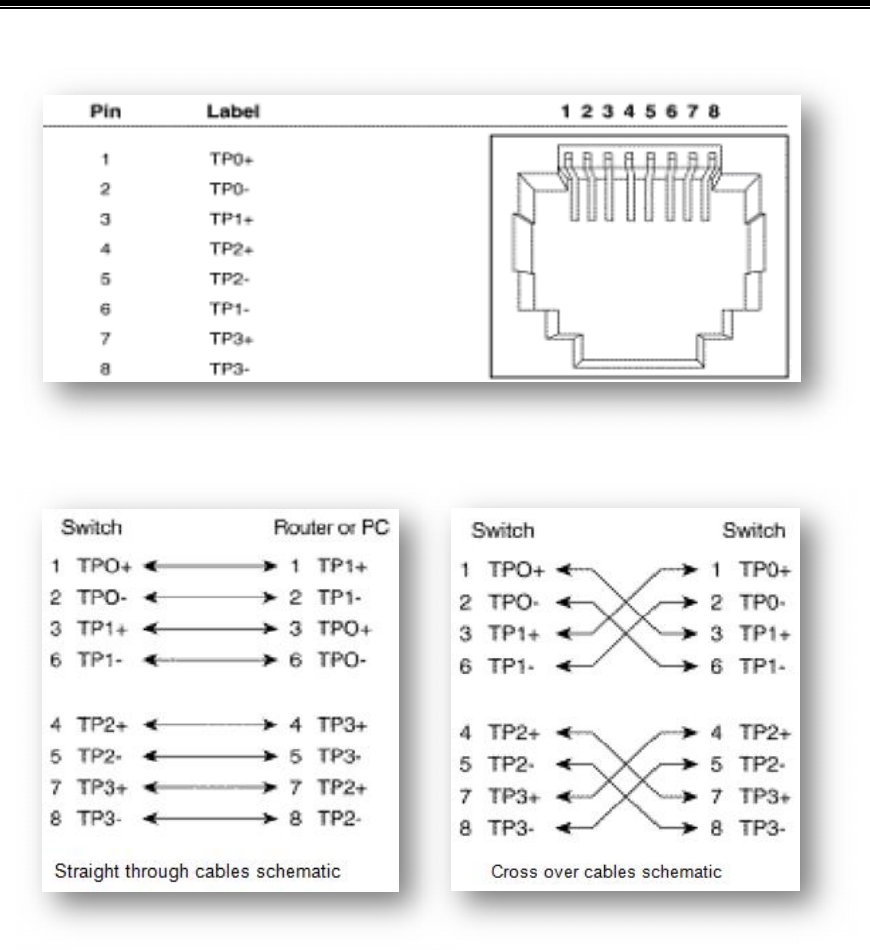 | Pin | Label |
|---|---|
| 1 | TP0+ |
| 2 | TP0- |
| 3 | TP1+ |
| 4 | TP2+ |
| 5 | TP2- |
| 6 | TP1- |
| 7 | TP3+ |
| 8 | TP3- |

1 2 3 4 5 6 7 8

Switch Router or PC
1 TPO+ 1 TP1+
2 TPO- 2 TP1-
3 TP1+ 3 TPO+
6 TP1- 6 TPO-

4 TP2+ 4 TP3+
5 TP2- 5 TP3-
7 TP3+ 7 TP2+
8 TP3- 8 TP2-

Straight through cables schematic

Switch Switch
1 TPO+ 1 TP0+
2 TPO- 2 TP0-
3 TP1+ 3 TP1+
6 TP1- 6 TP1-

4 TP2+ 4 TP2+
5 TP2- 5 TP2-
7 TP3+ 7 TP3+
8 TP3- 8 TP3-

Cross over cables schematic