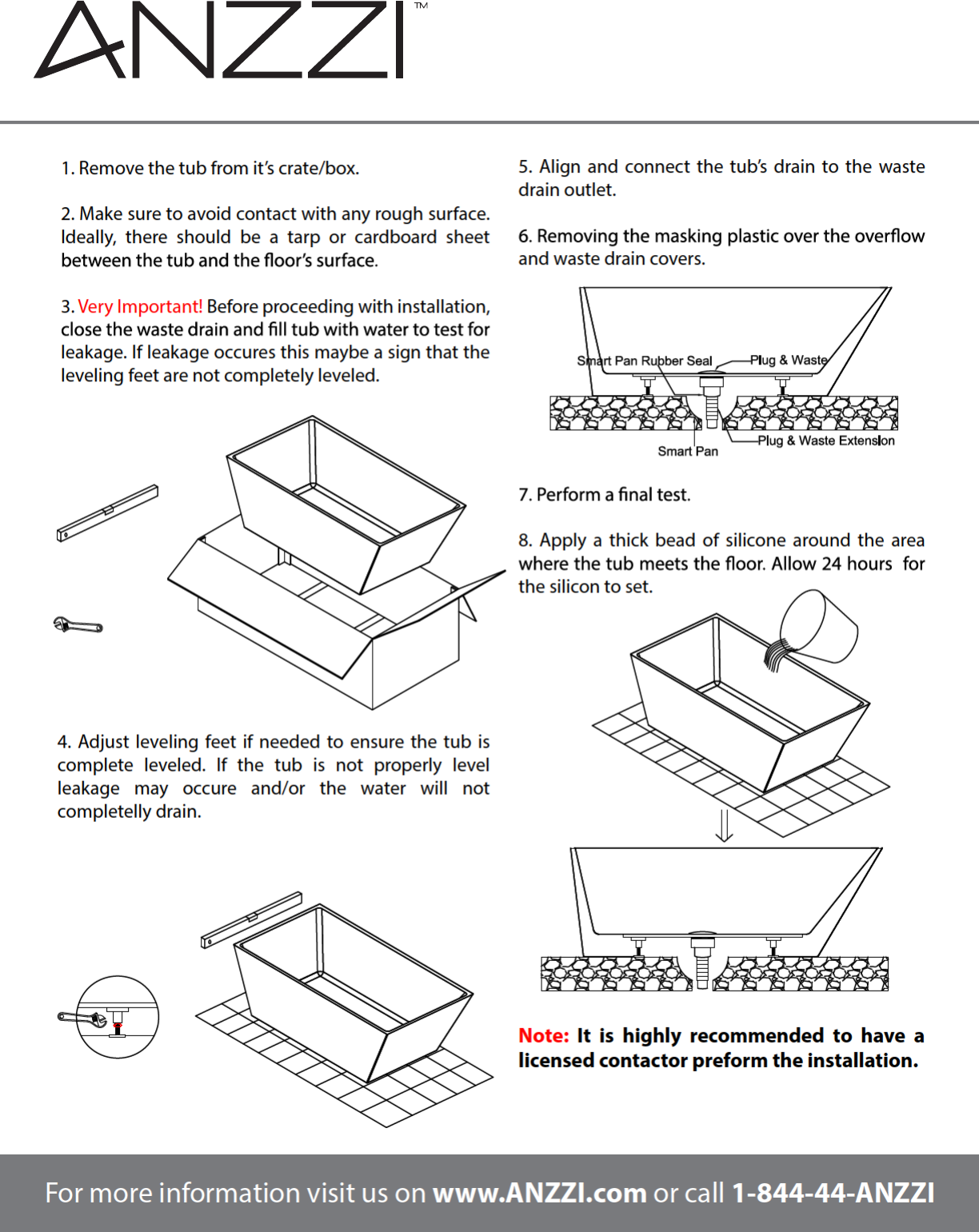 ANZZI™

1. Remove the tub from it's crate/box.

2. Make sure to avoid contact with any rough surface. Ideally, there should be a tarp or cardboard sheet between the tub and the floor's surface.

3. Very Important! Before proceeding with installation, close the waste drain and fill tub with water to test for leakage. If leakage occures this maybe a sign that the leveling feet are not completely leveled.

4. Adjust leveling feet if needed to ensure the tub is complete leveled. If the tub is not properly level leakage may occure and/or the water will not completelly drain.

5. Align and connect the tub's drain to the waste drain outlet.

6. Removing the masking plastic over the overflow and waste drain covers.

Smart Pan Rubber Seal
Plug & Waste
Smart Pan
Plug & Waste Extension

7. Perform a final test.

8. Apply a thick bead of silicone around the area where the tub meets the floor. Allow 24 hours for the silicon to set.

Note: It is highly recommended to have a licensed contactor preform the installation.

For more information visit us on www.ANZZI.com or call 1-844-44-ANZZI