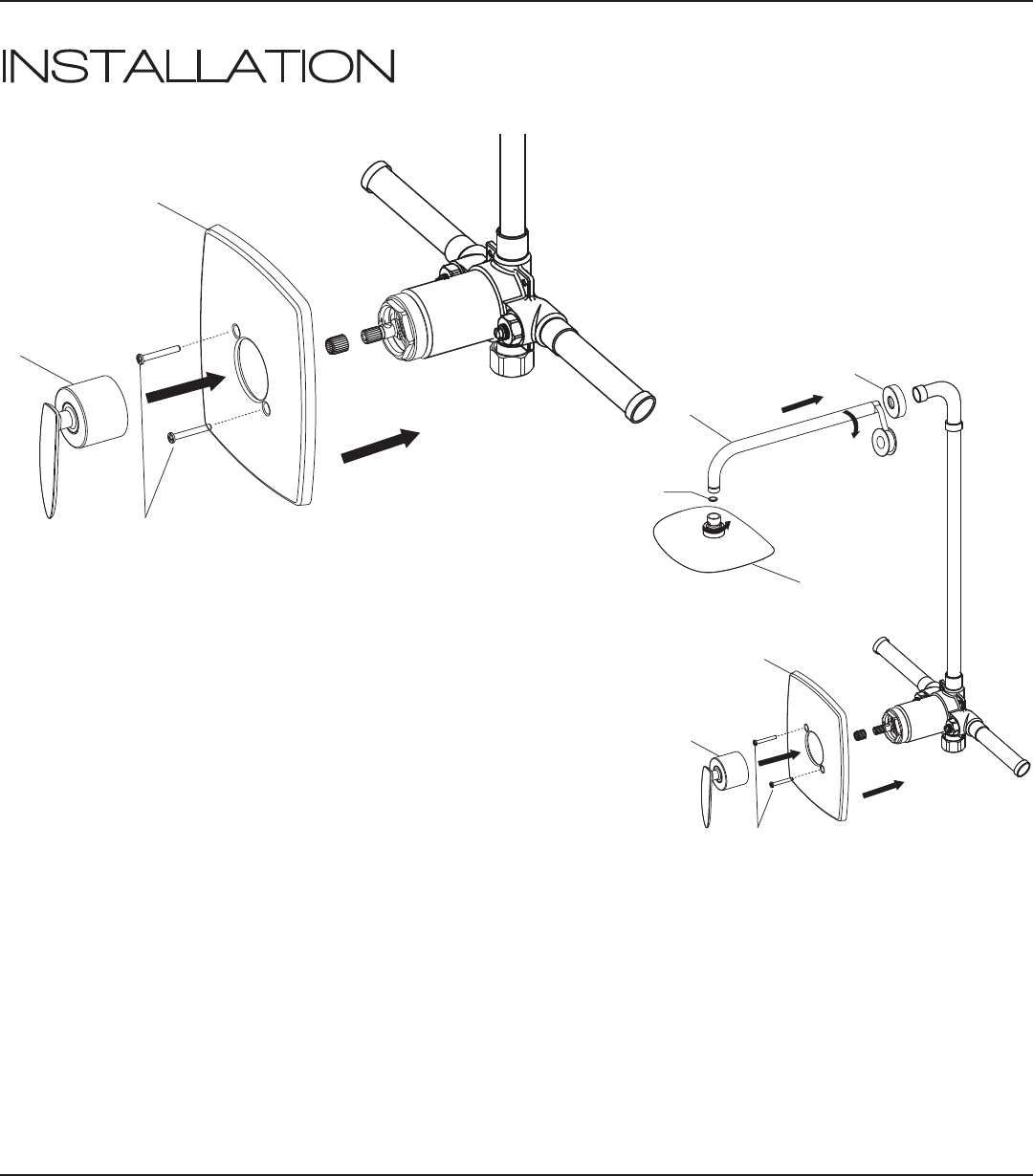 INSTALLATION