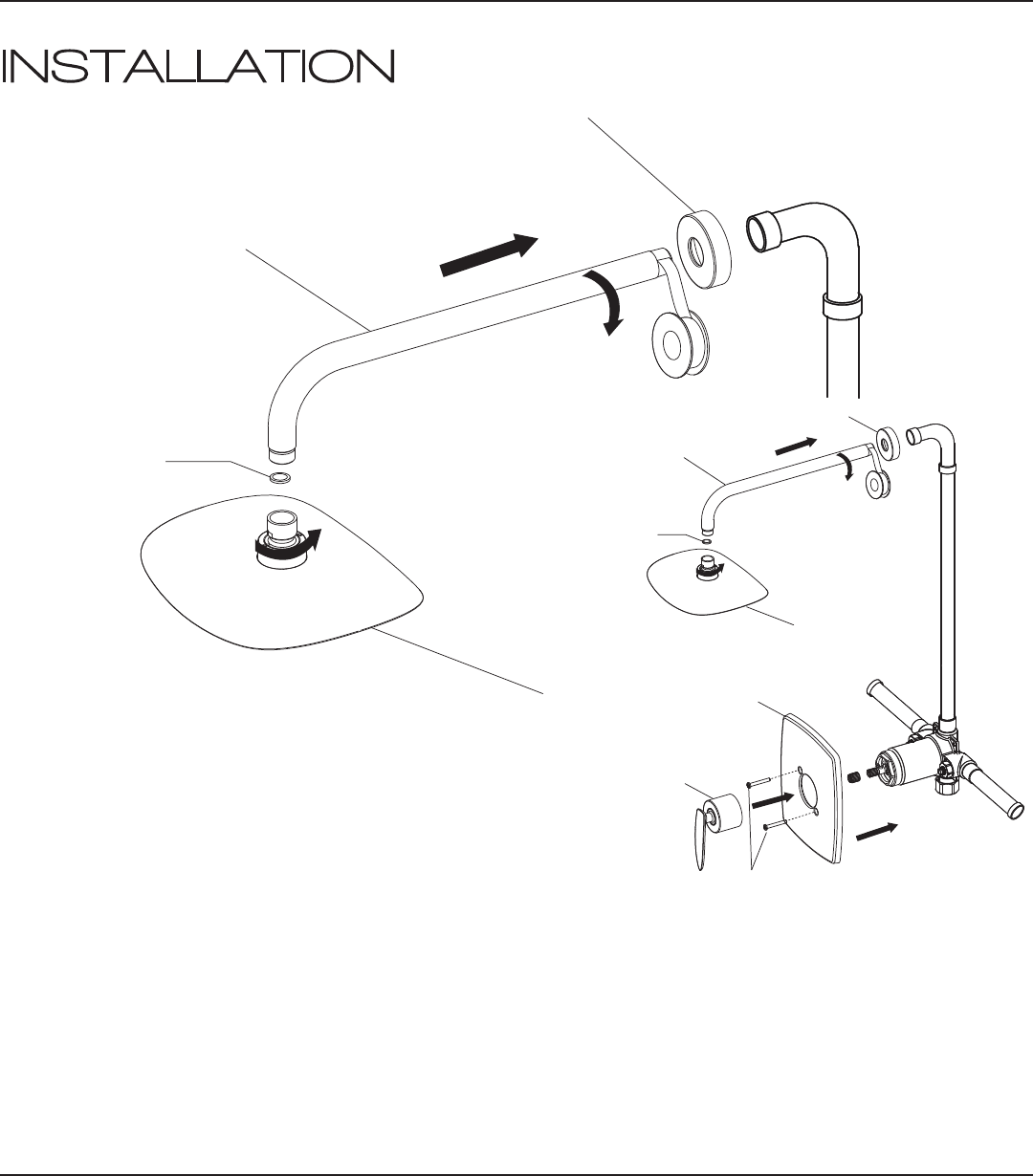 INSTALLATION