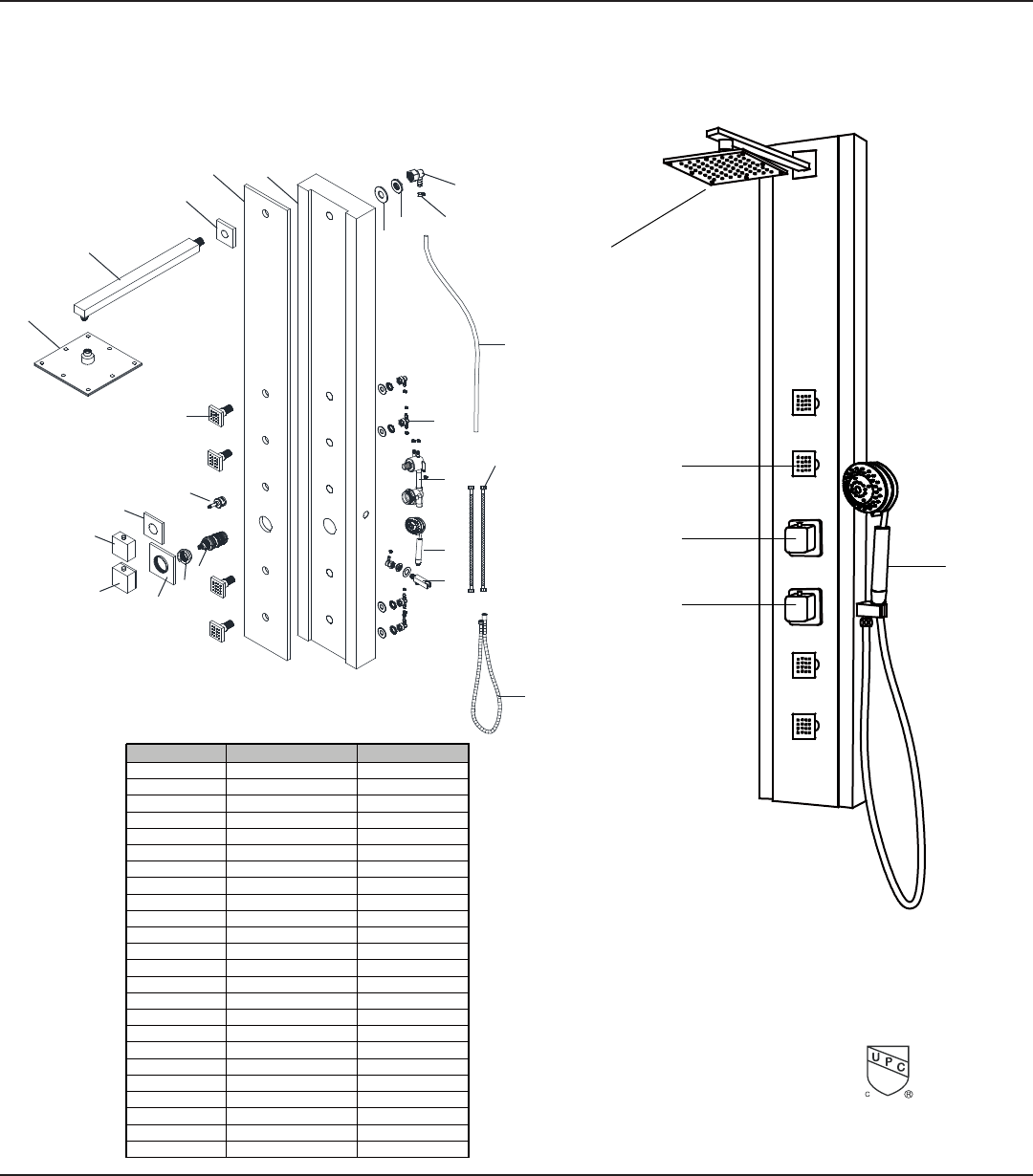 U P C
C ®