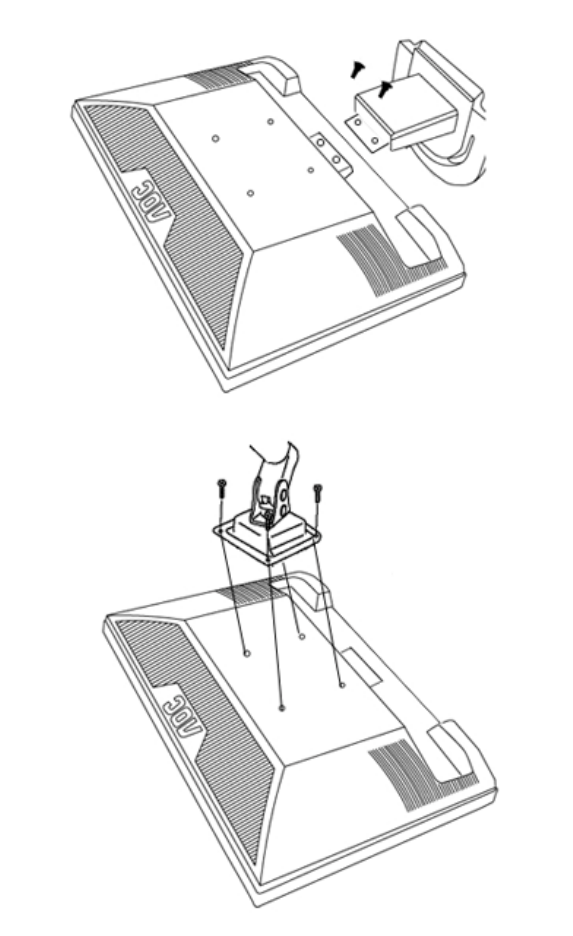 AOC

AOC