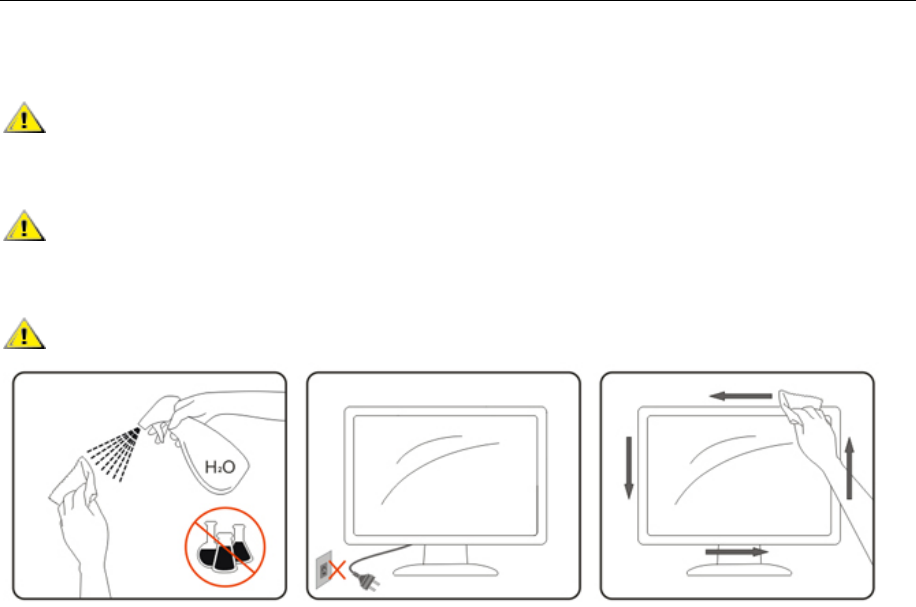 $H_2O$