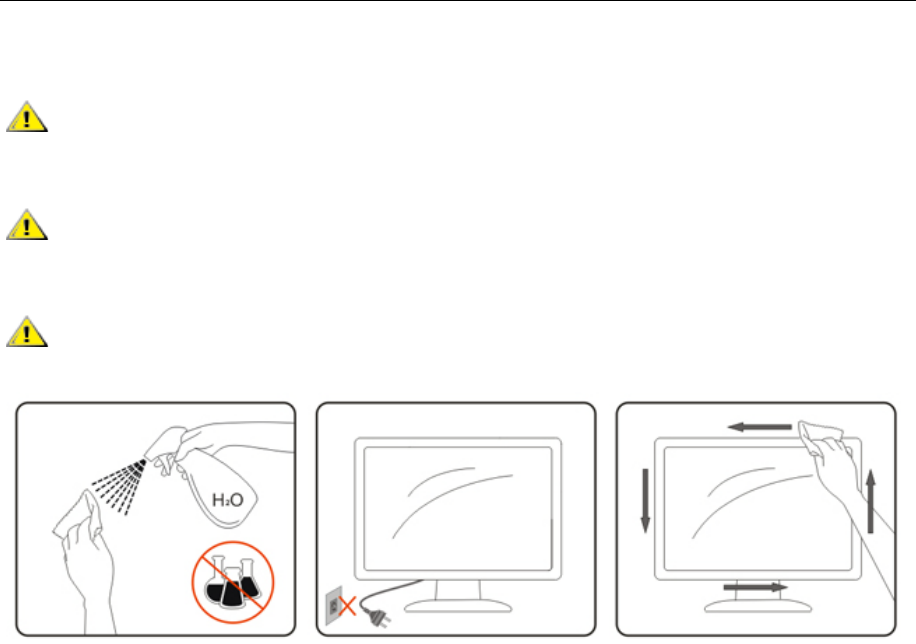 $H_2O$