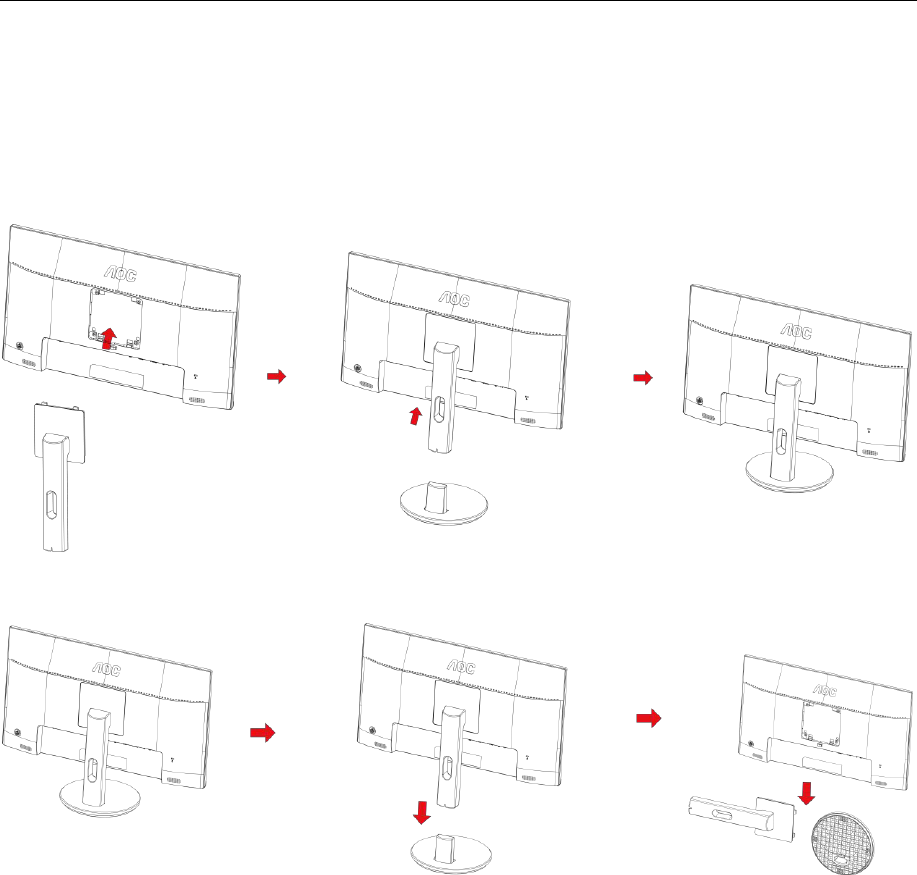 AOC

AOC

AOC

AOC

AOC

AOC