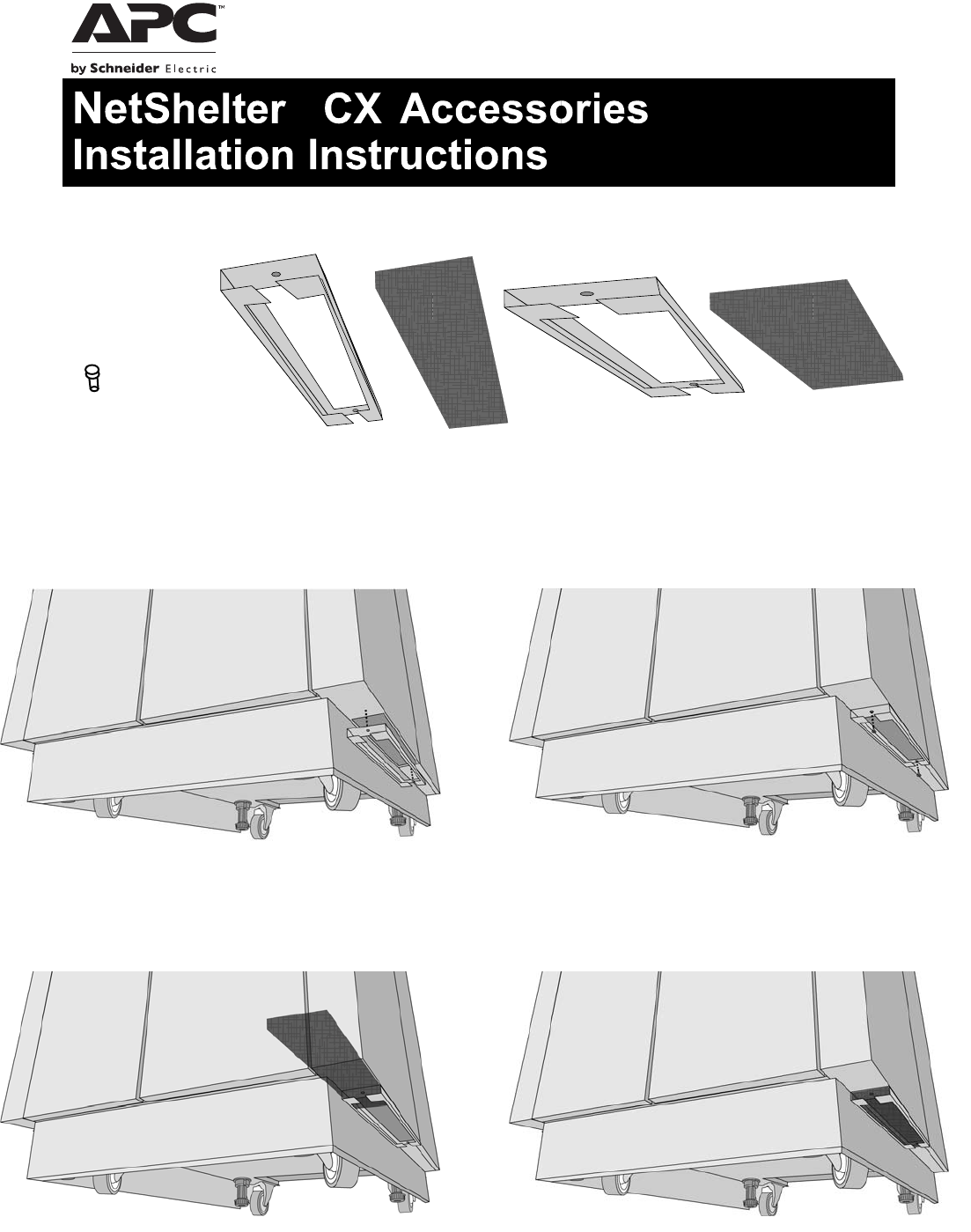 APC™
by Schneider Electric

NetShelter CX Accessories
Installation Instructions