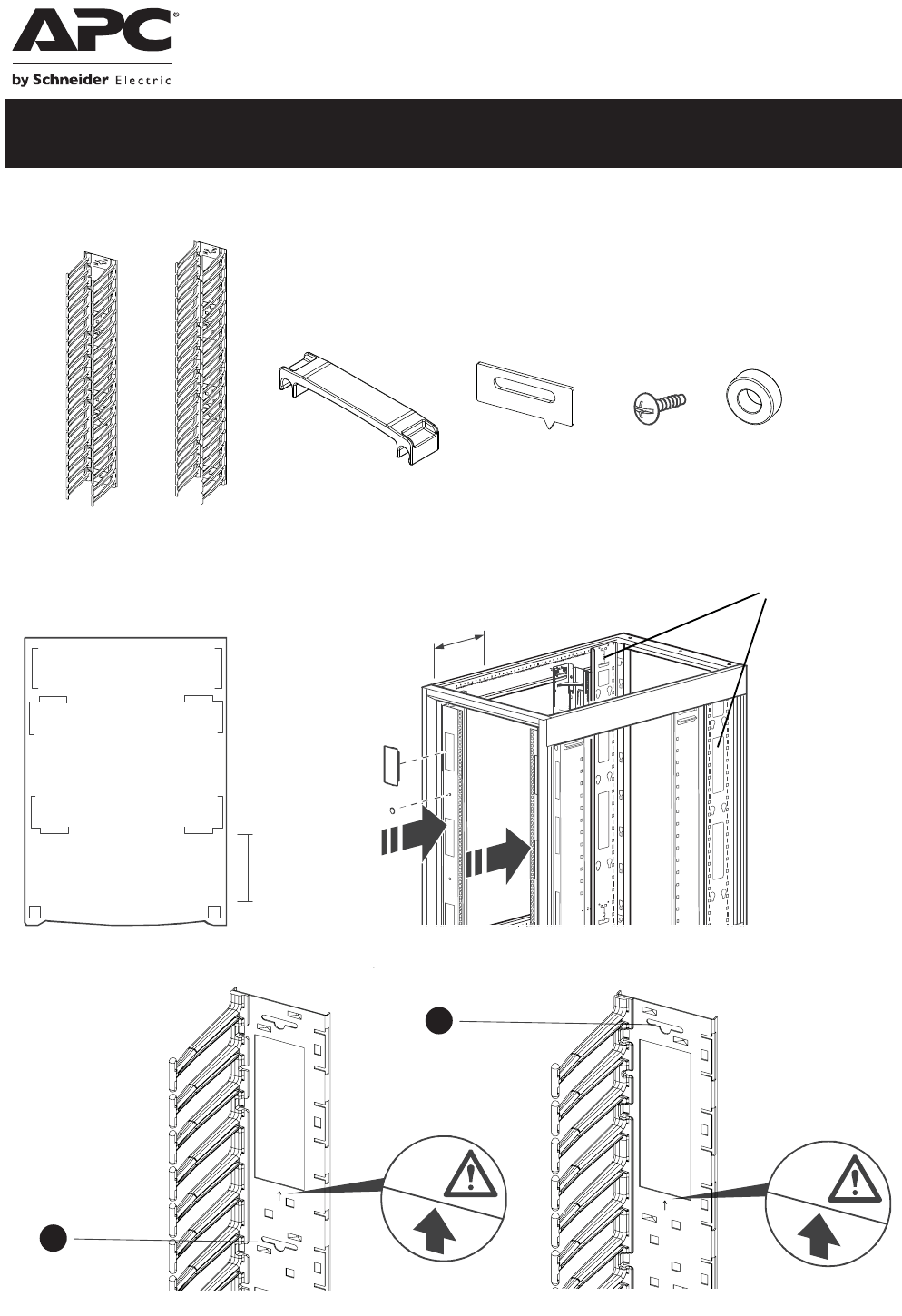 APC®
by Schneider Electric