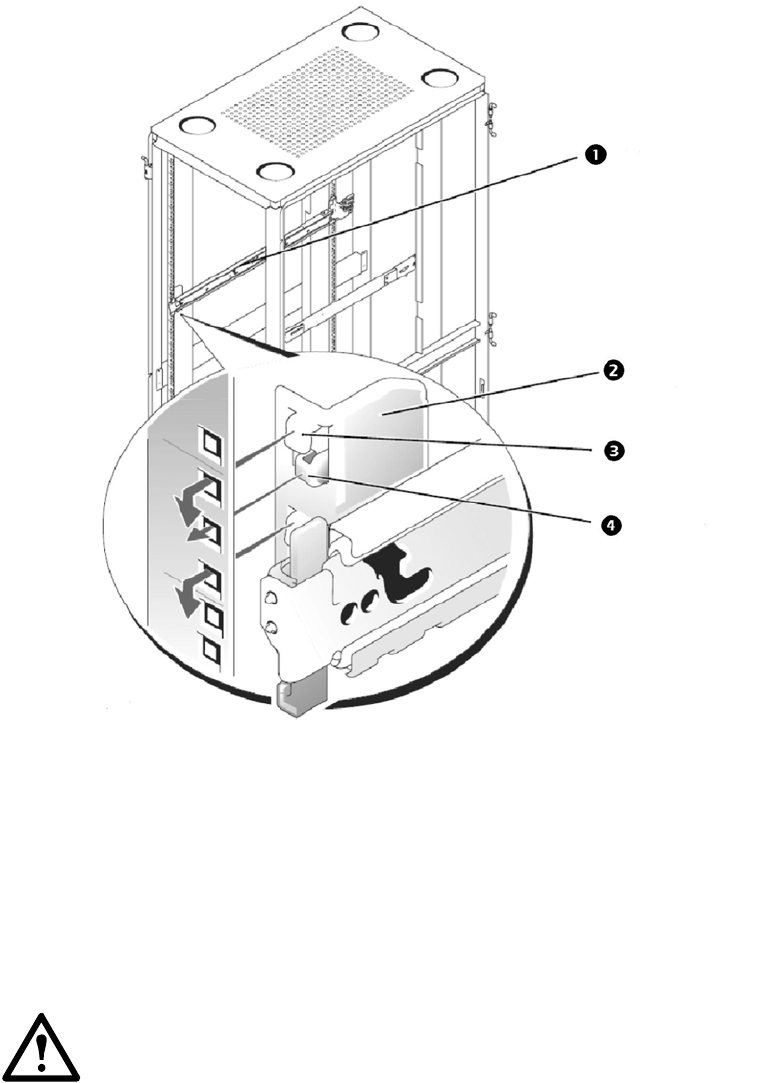 ❶
❷
❸
❹