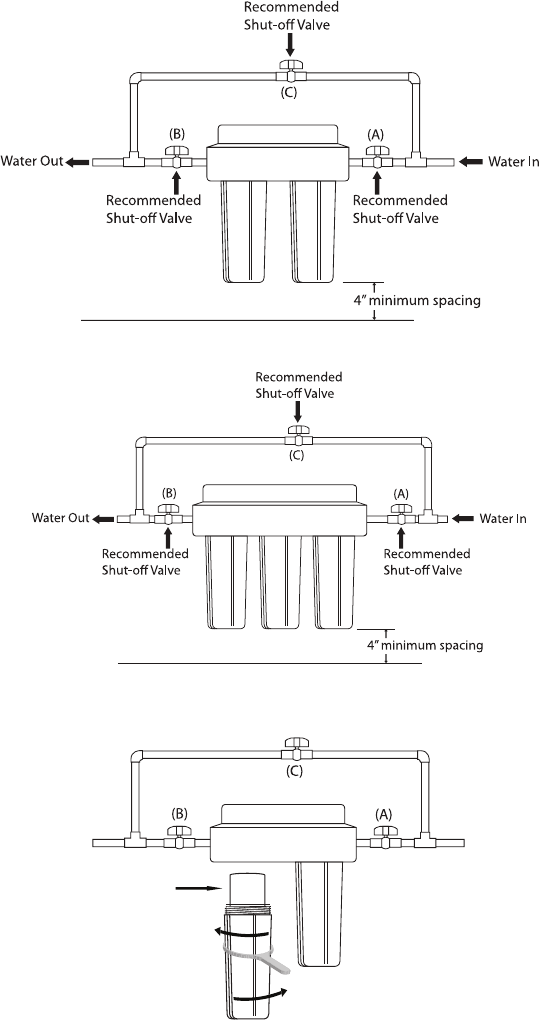 Recommended Shut-off Valve

(C)

(B)

(A)

Water Out

Water In

Recommended Shut-off Valve

Recommended Shut-off Valve

4" minimum spacing

Recommended Shut-off Valve

(C)

(B)

(A)

Water Out

Water In

Recommended Shut-off Valve

Recommended Shut-off Valve

4" minimum spacing

(C)

(B)

(A)