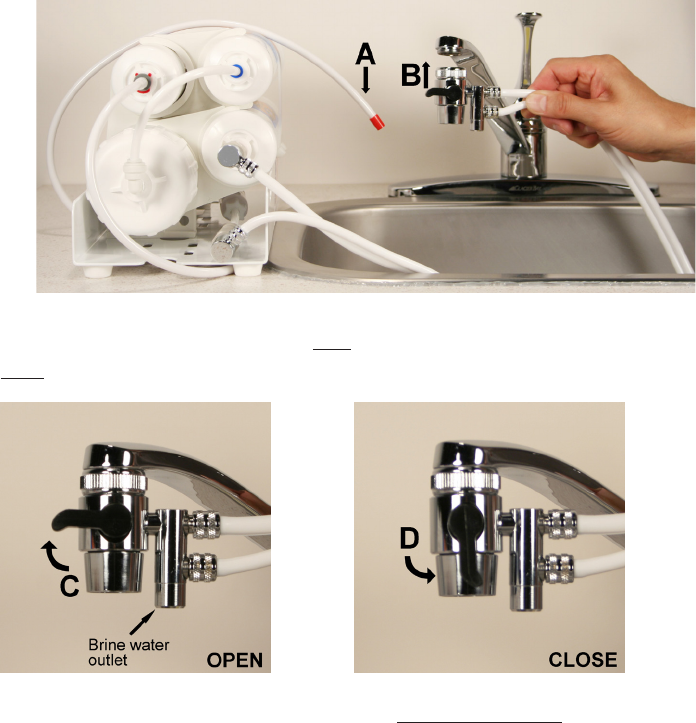 A

B

C

Brine water outlet

OPEN

D

CLOSE