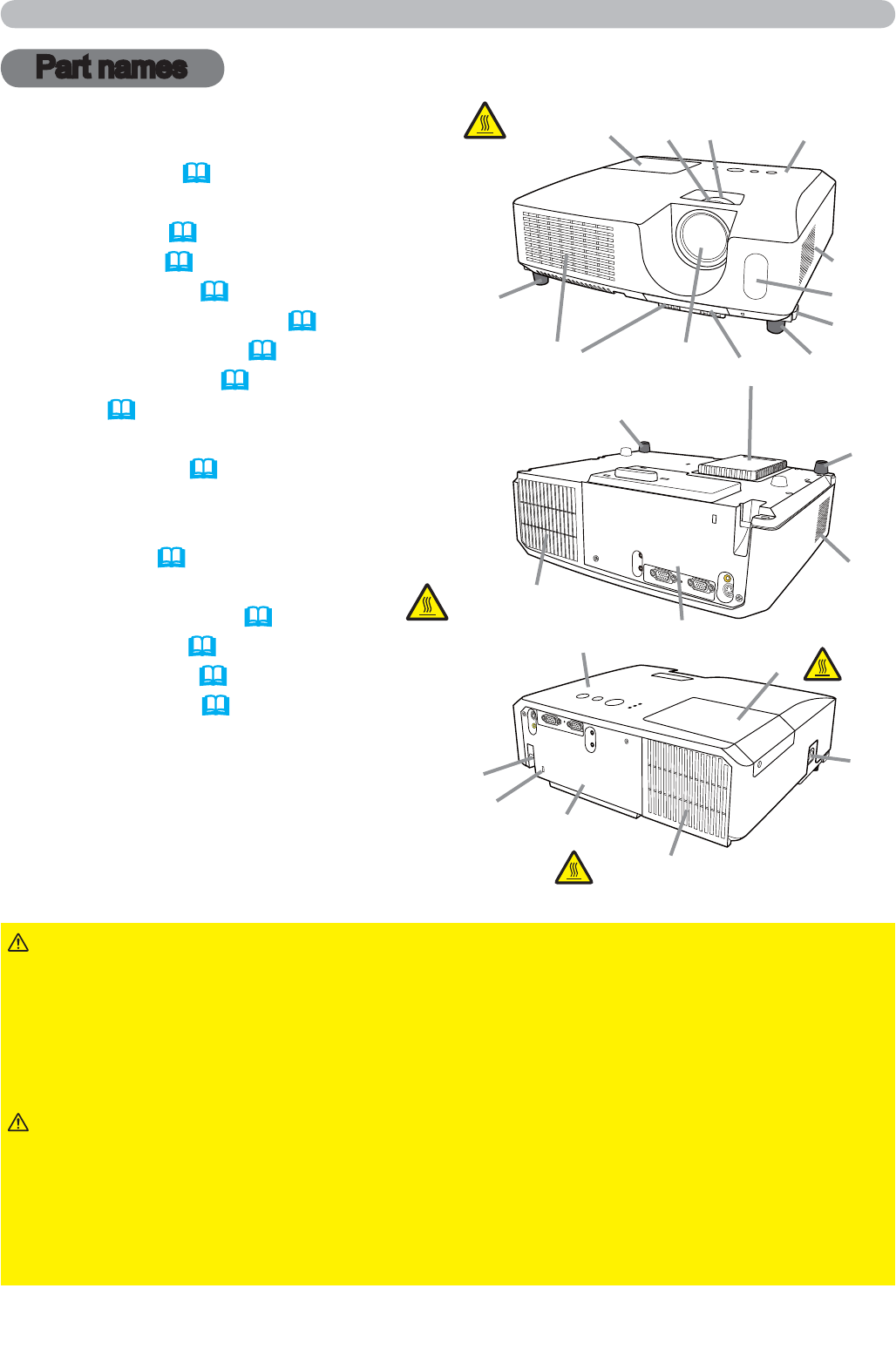 Part names