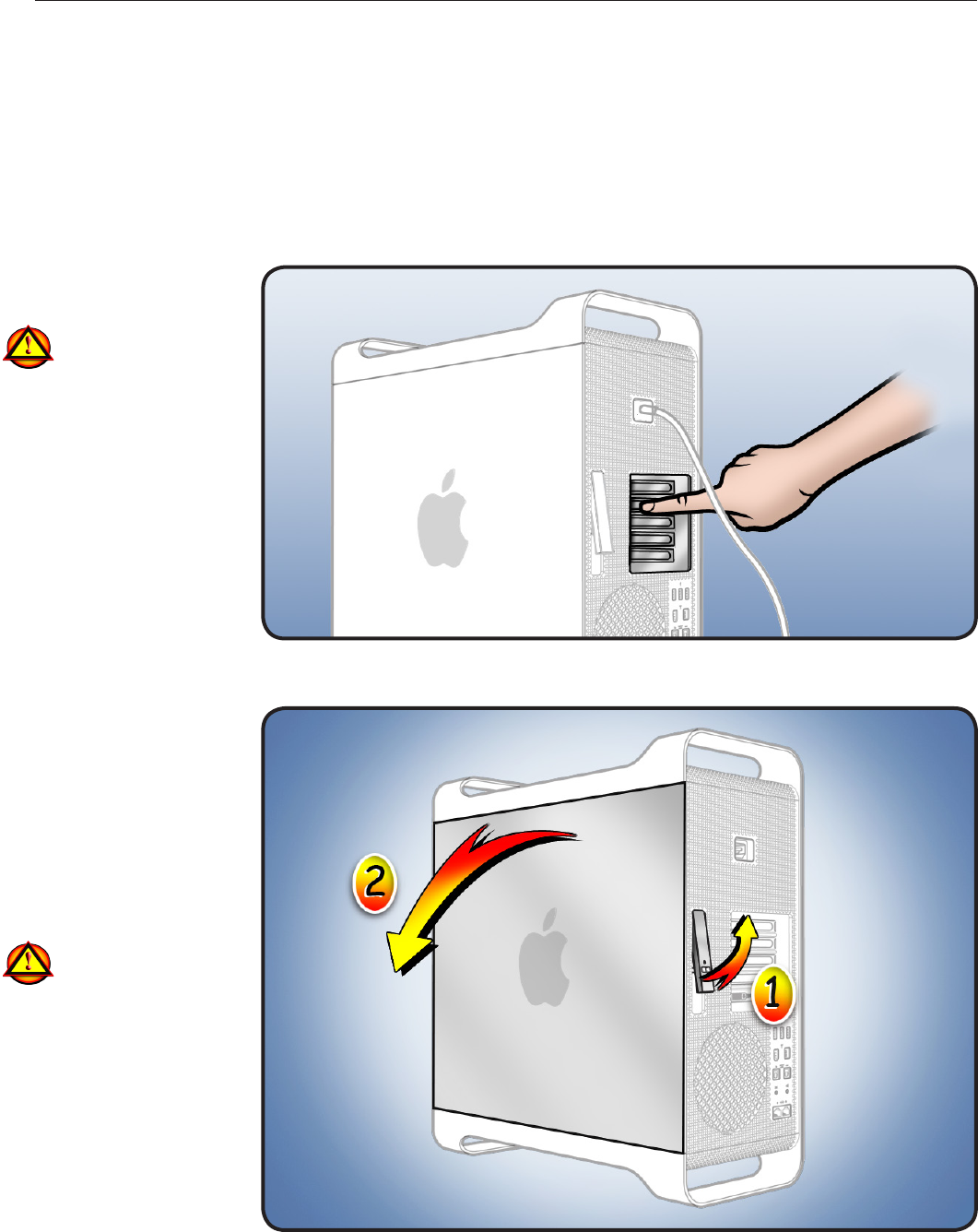 2

1