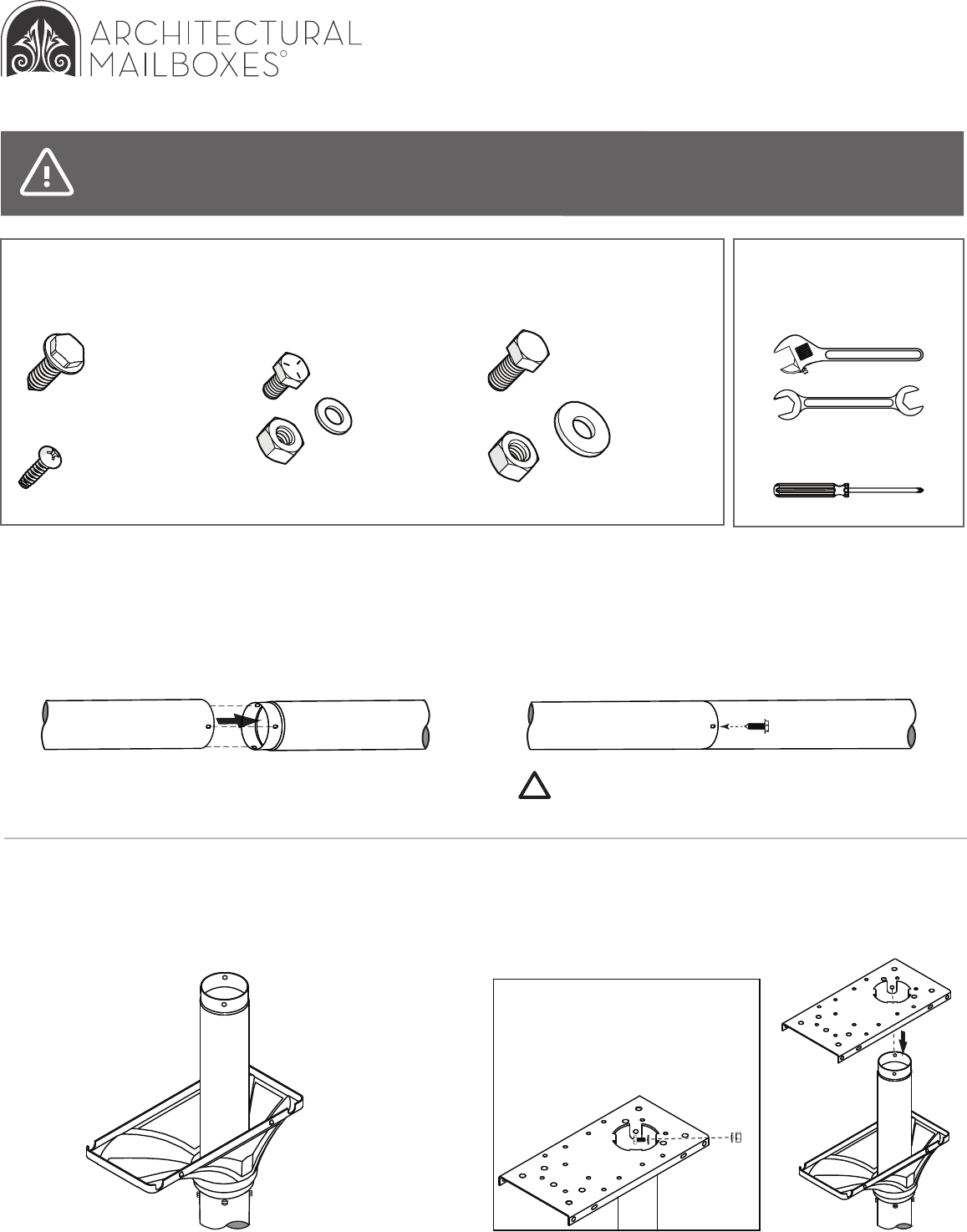 ARCHITECTURAL MAILBOXES®