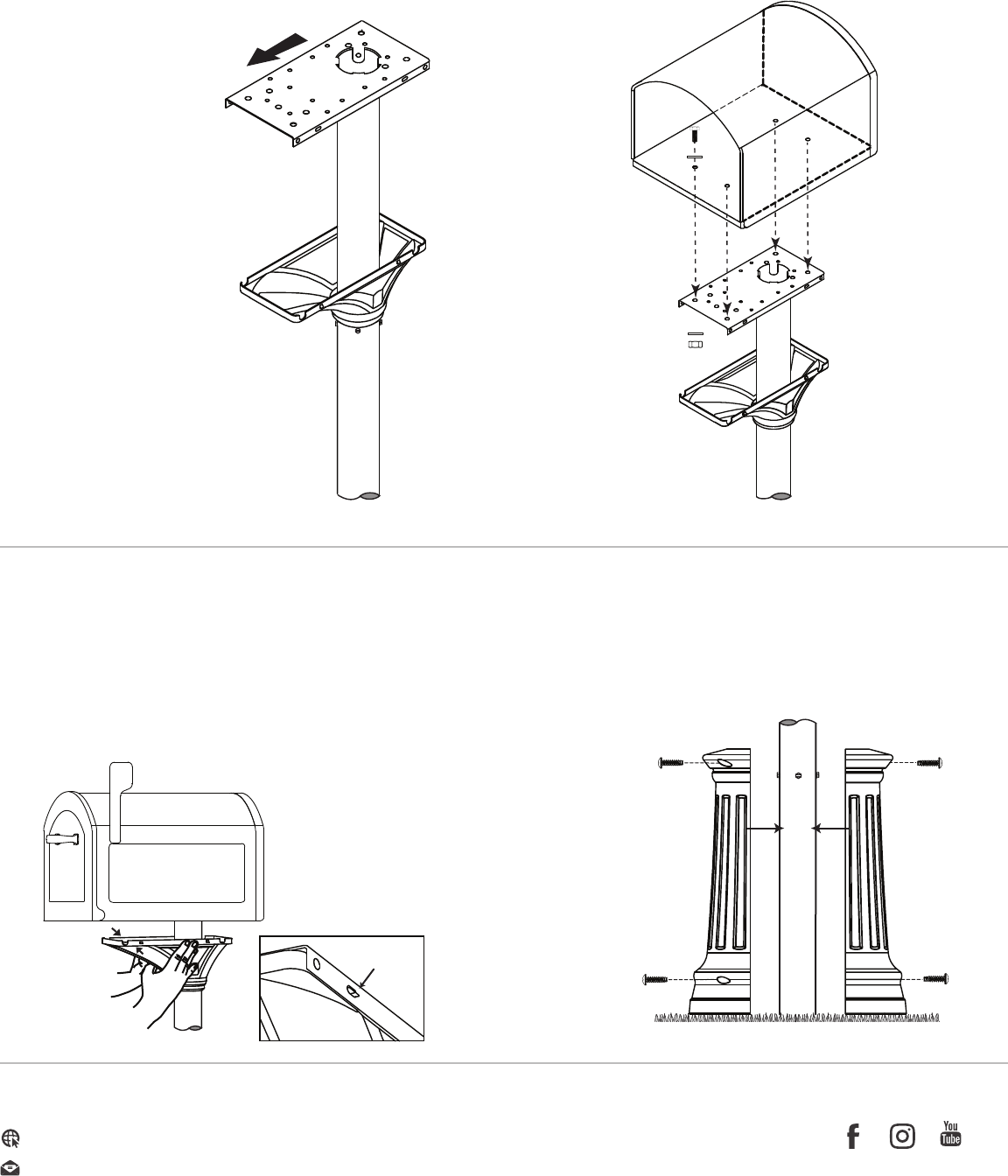 You
Tube