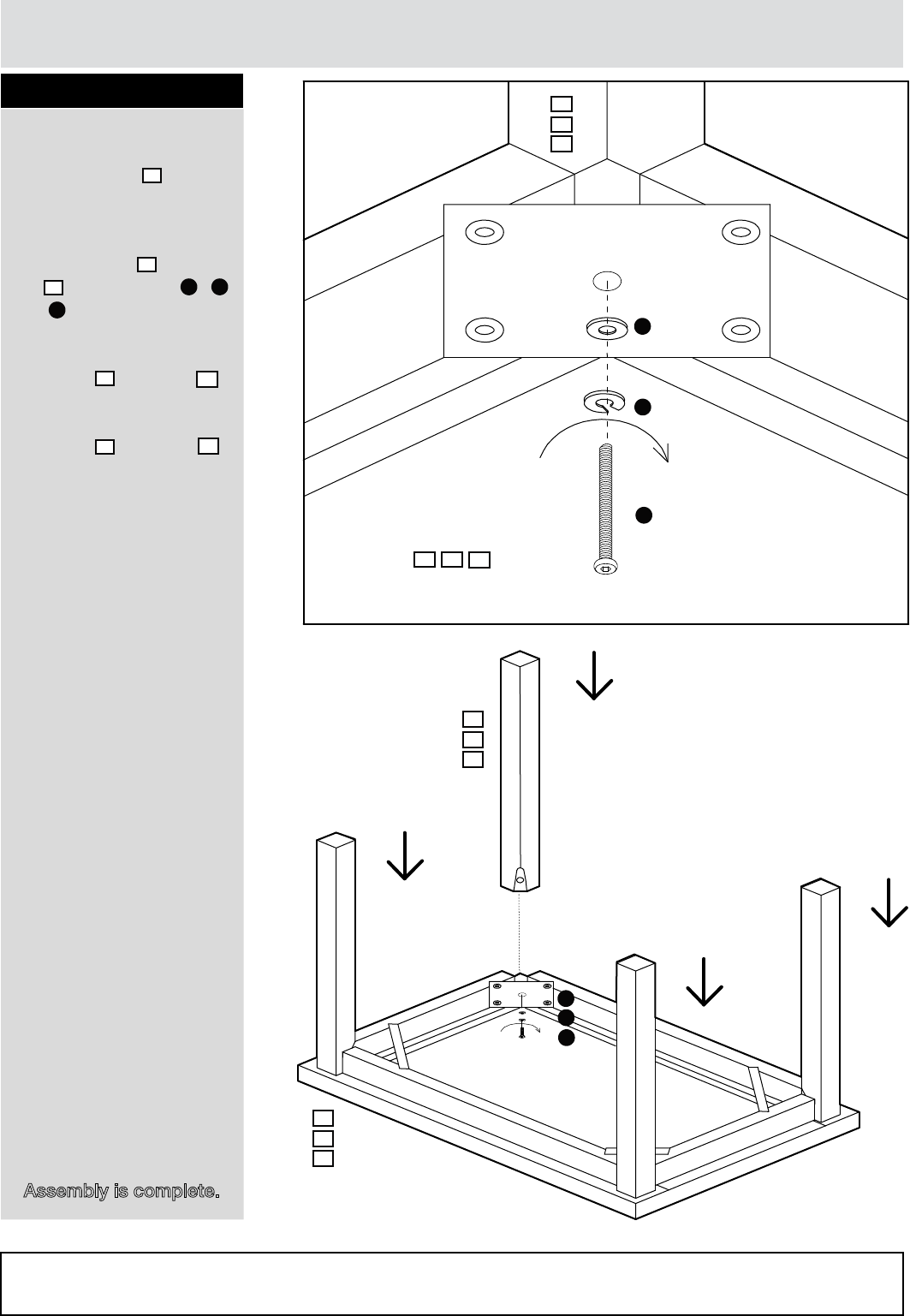 Assembly is complete.