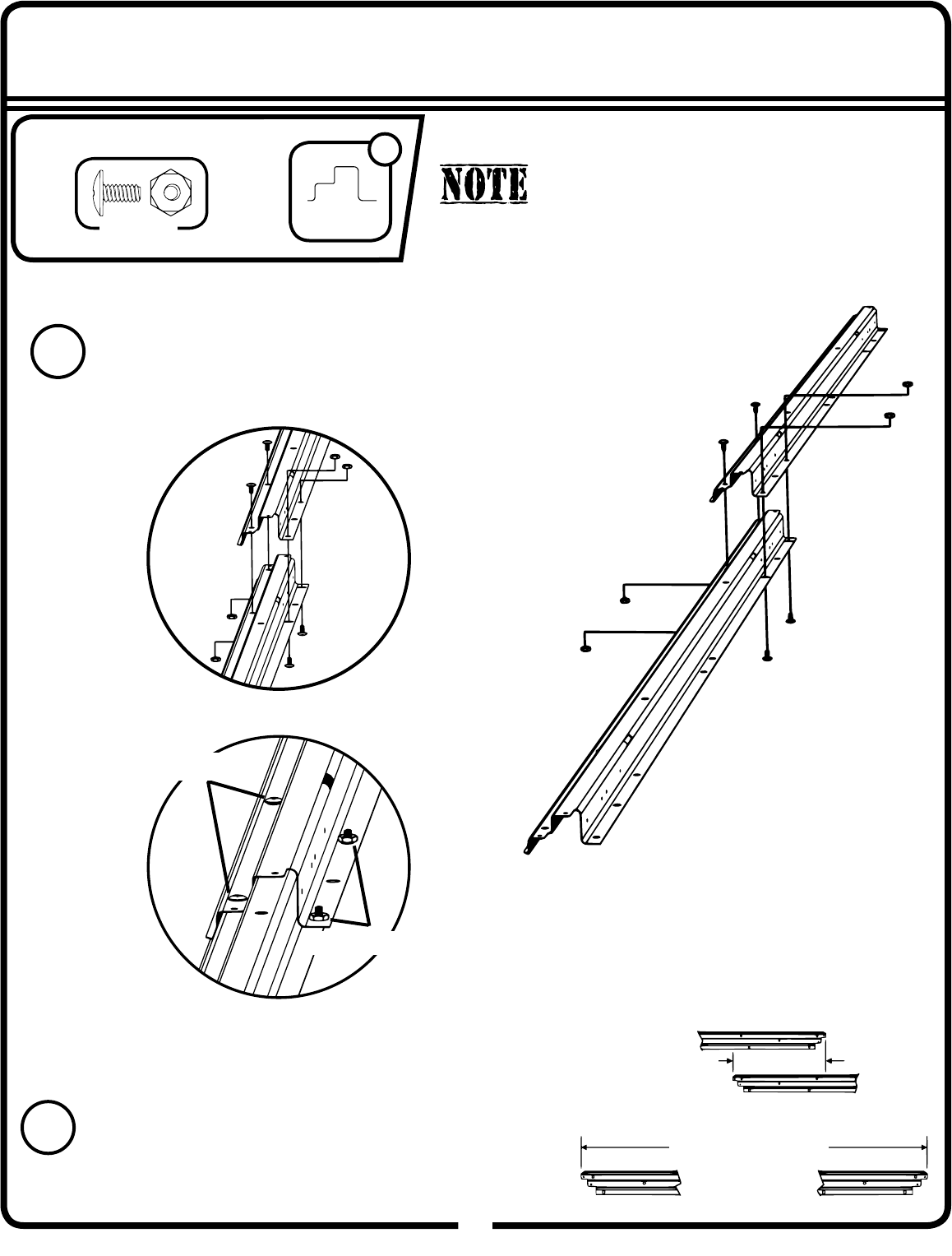 NOTE