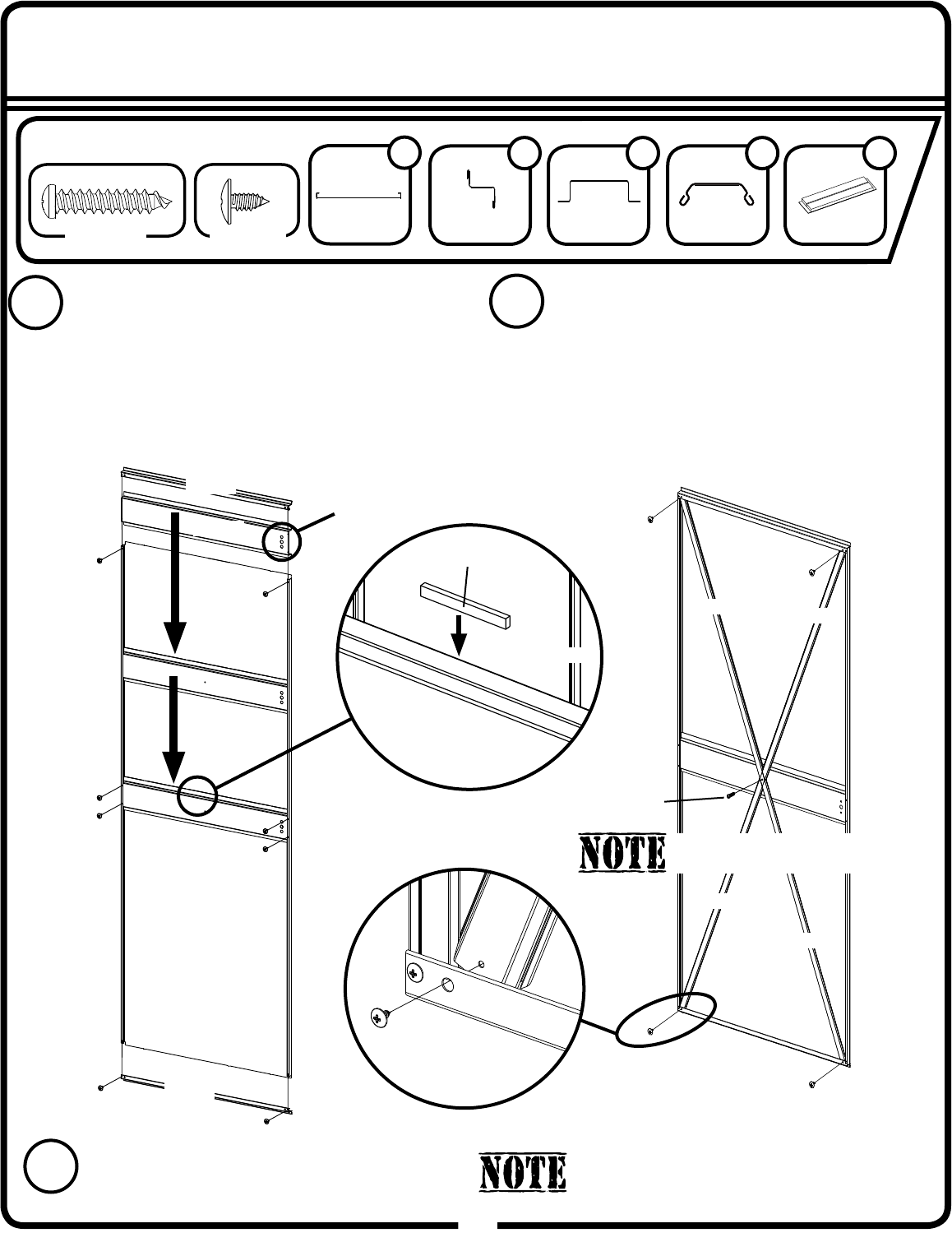 NOTE

NOTE