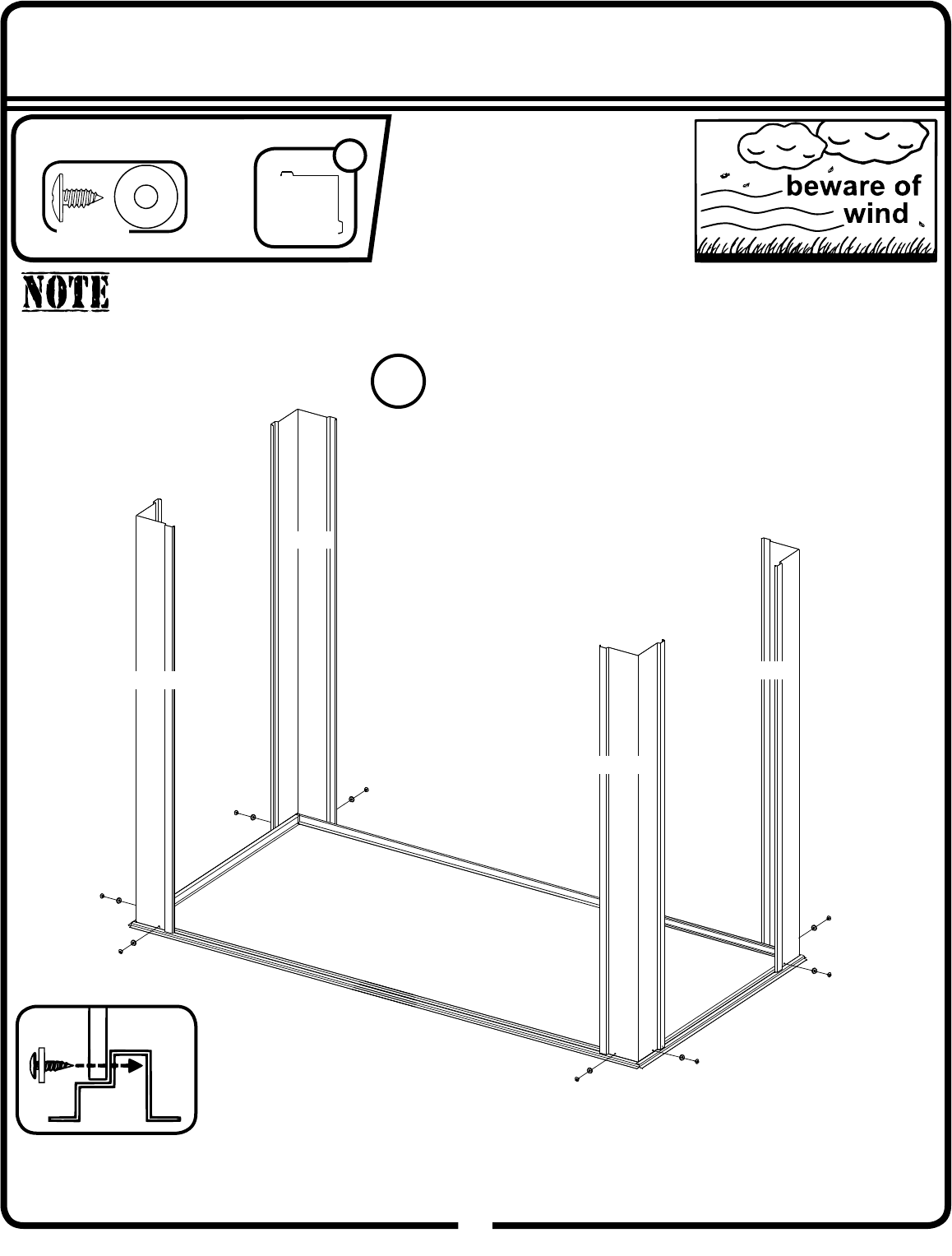 beware of wind

NOTE