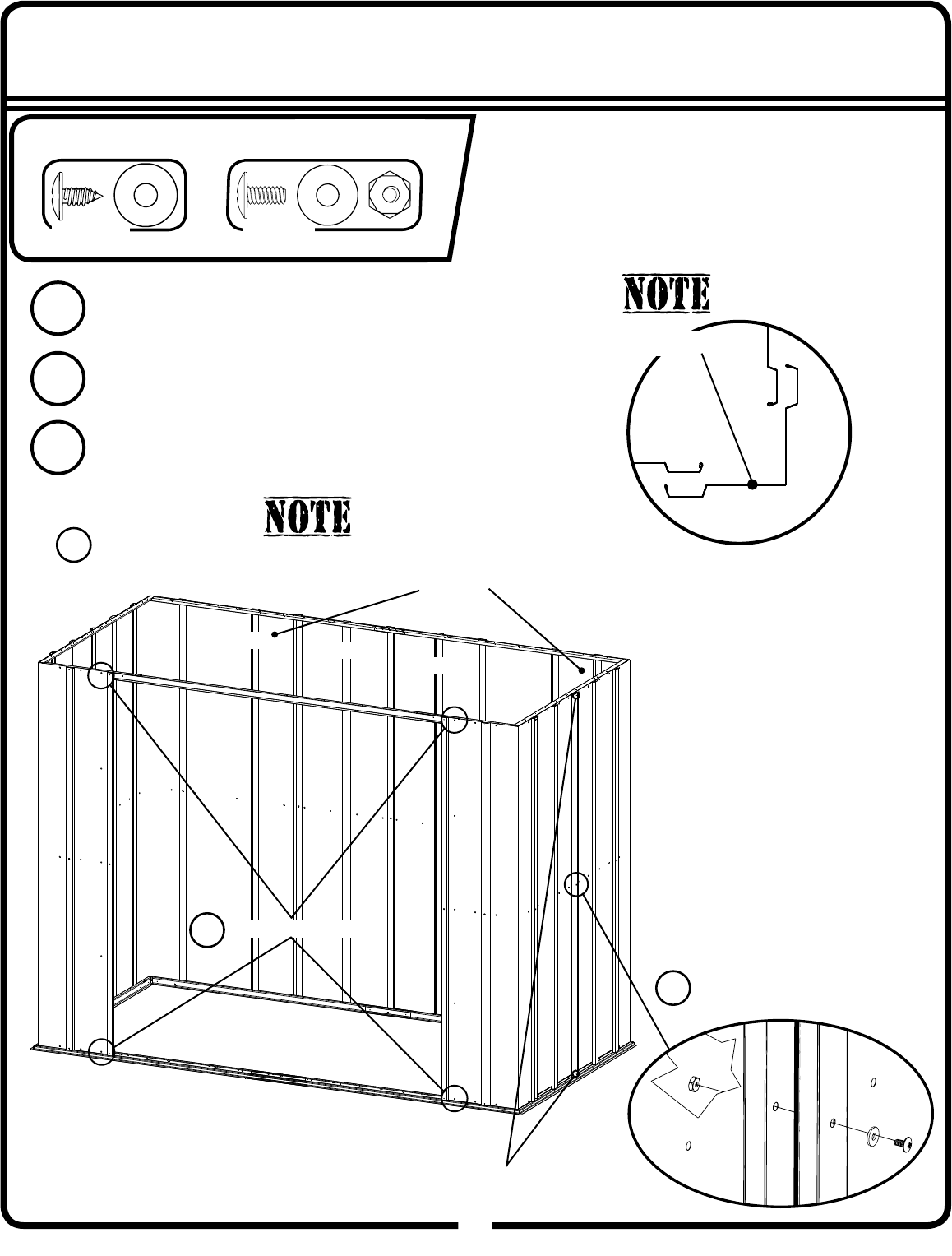 NOTE

NOTE