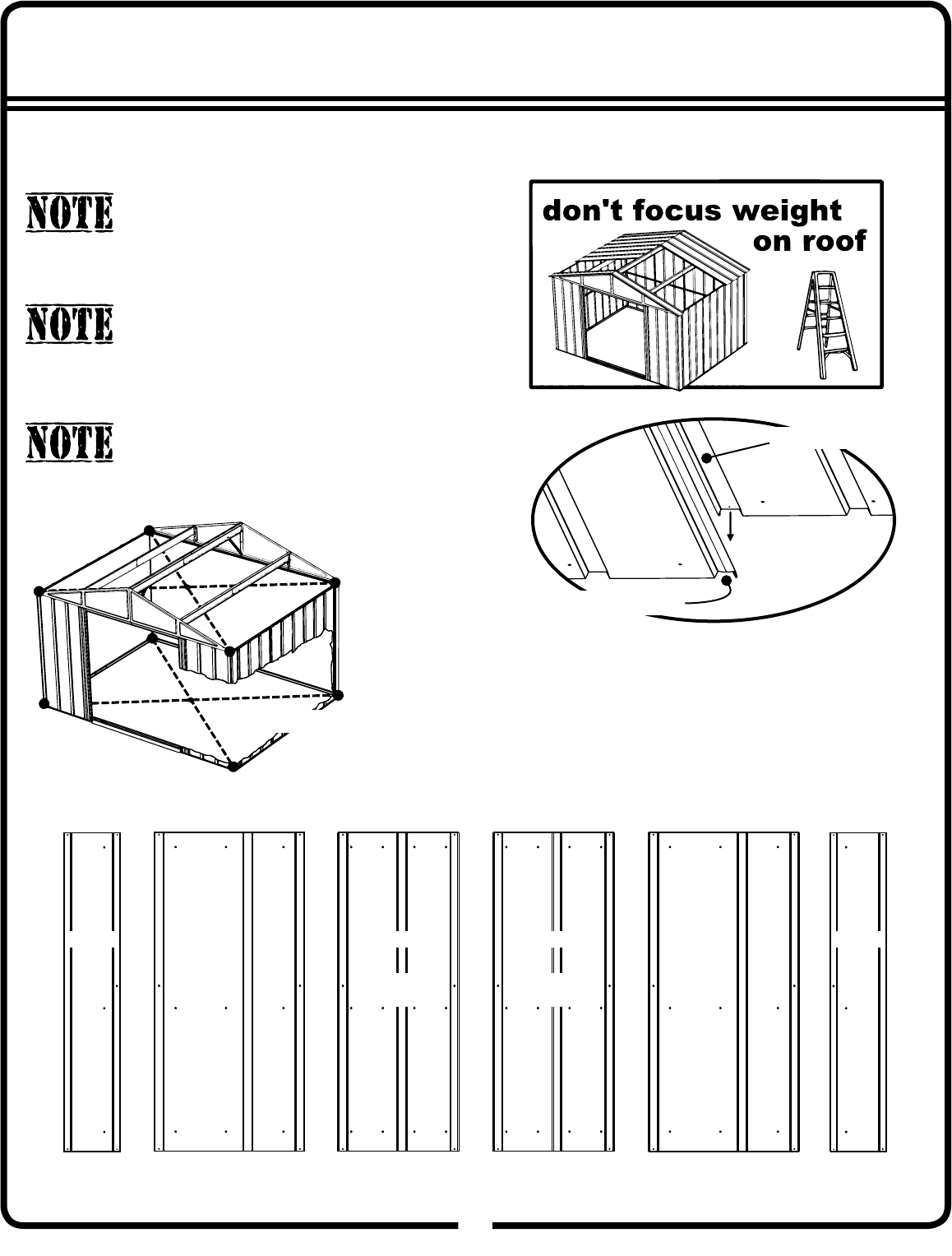 NOTE

NOTE

NOTE

don't focus weight on roof