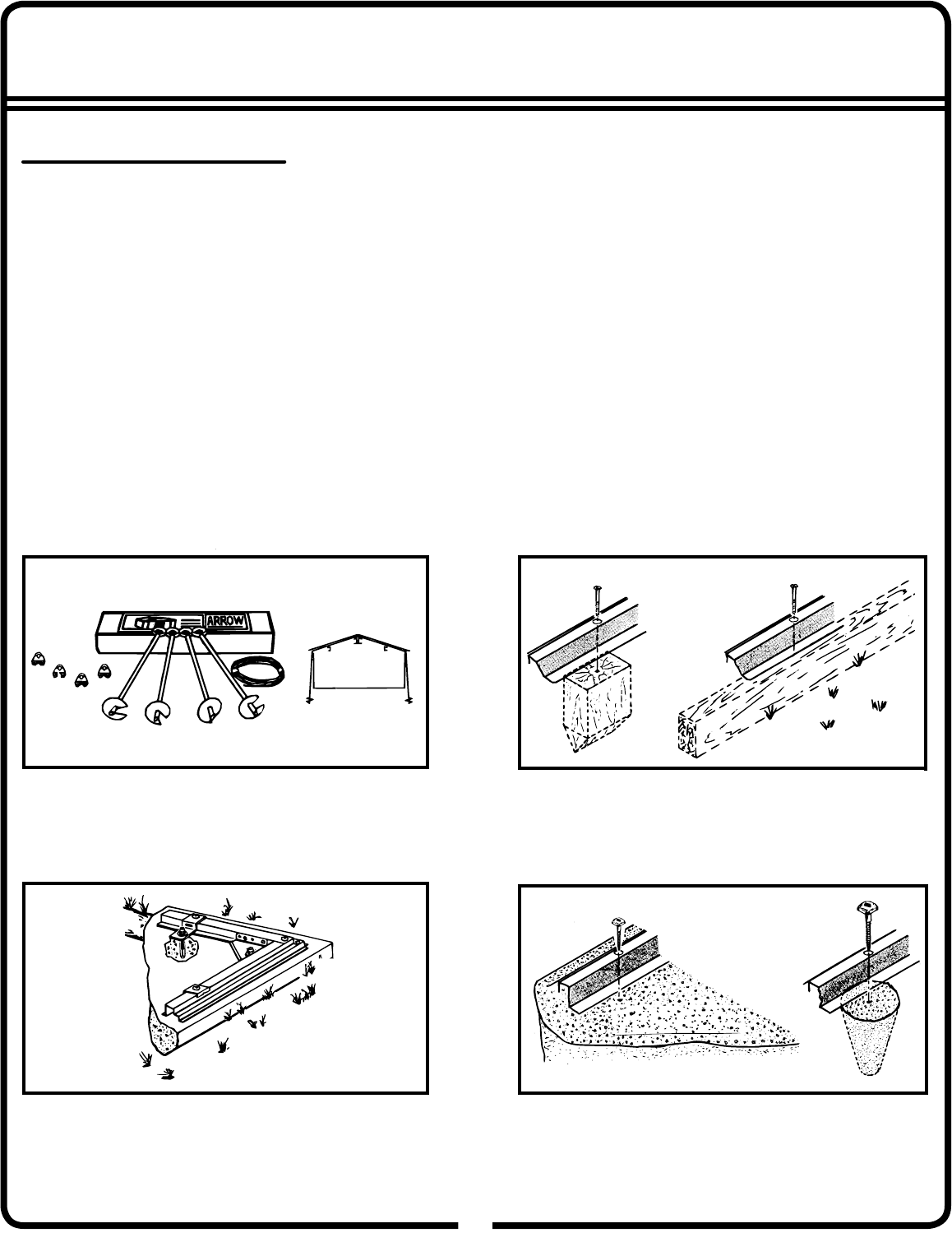 ARROW