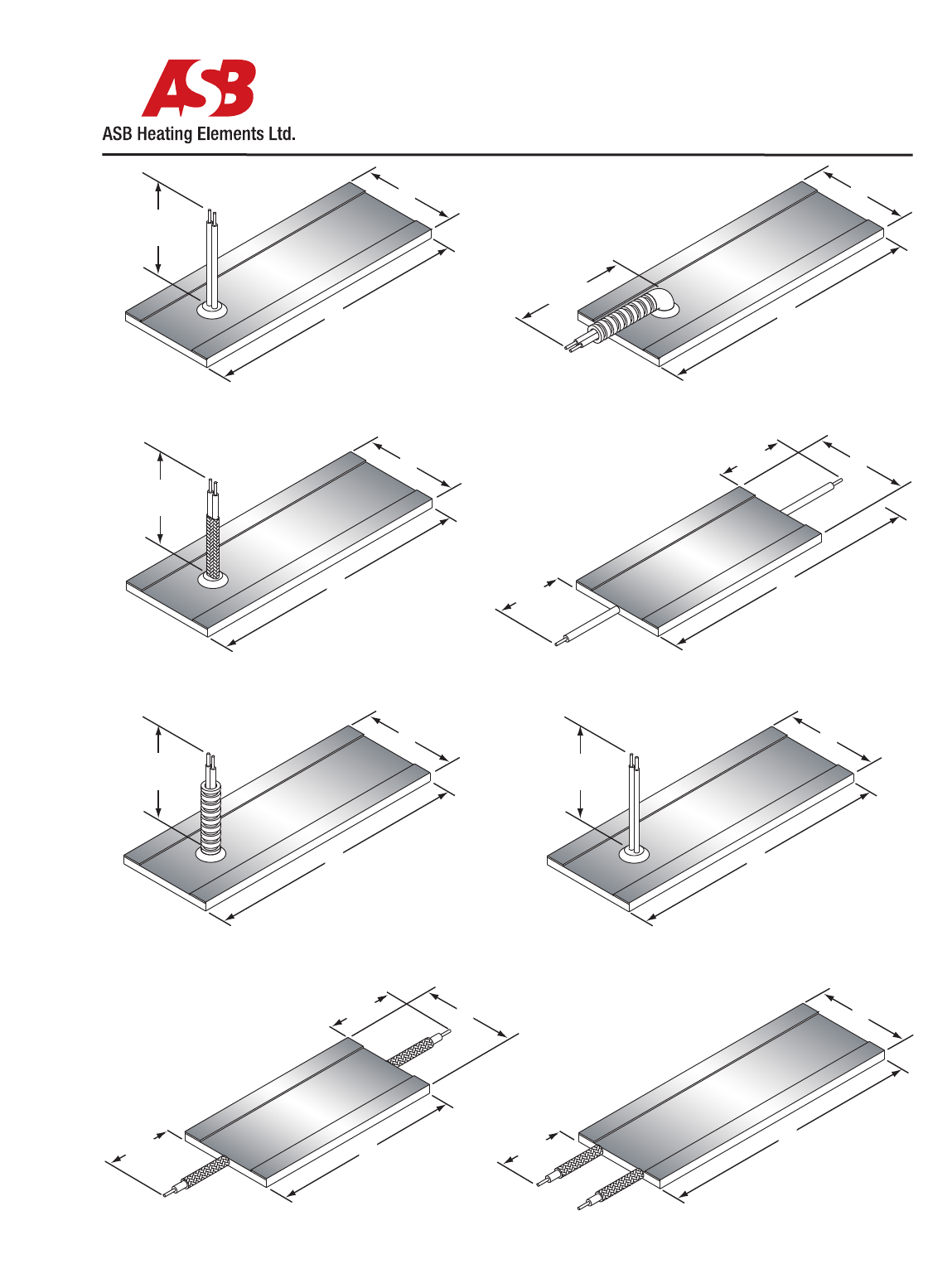 ASB
ASB Heating Elements Ltd.