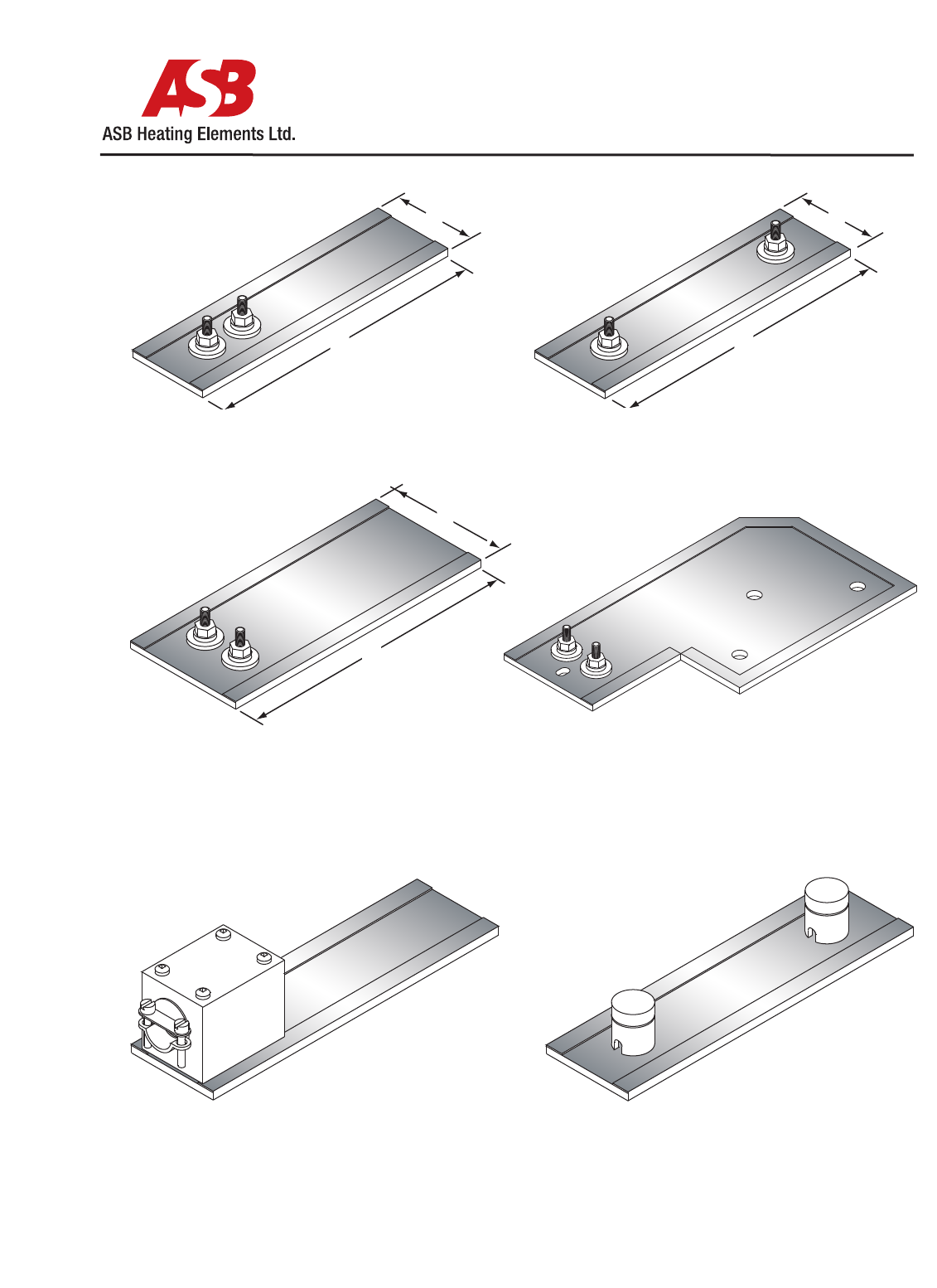 ASB
ASB Heating Elements Ltd.