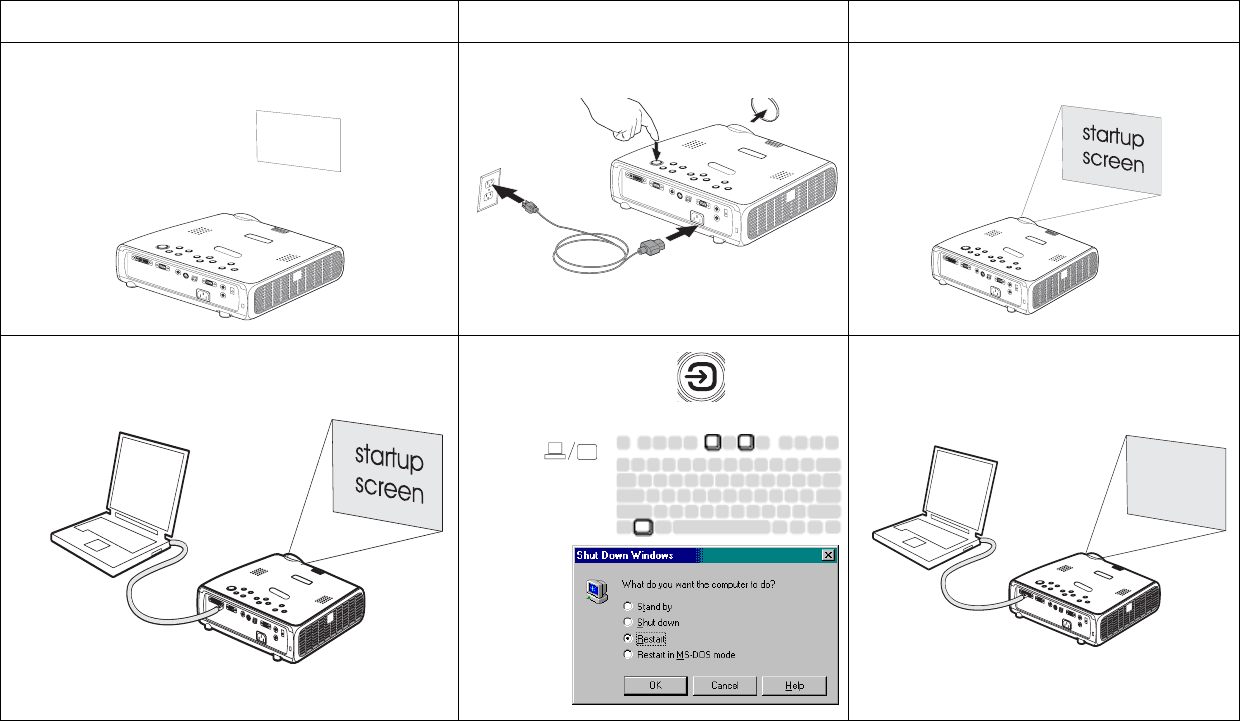 startup screen

startup screen

Shut Down Windows

What do you want the computer to do?

Stand by

Shut down

Restart

Restart in MS-DOS mode

OK

Cancel

Help