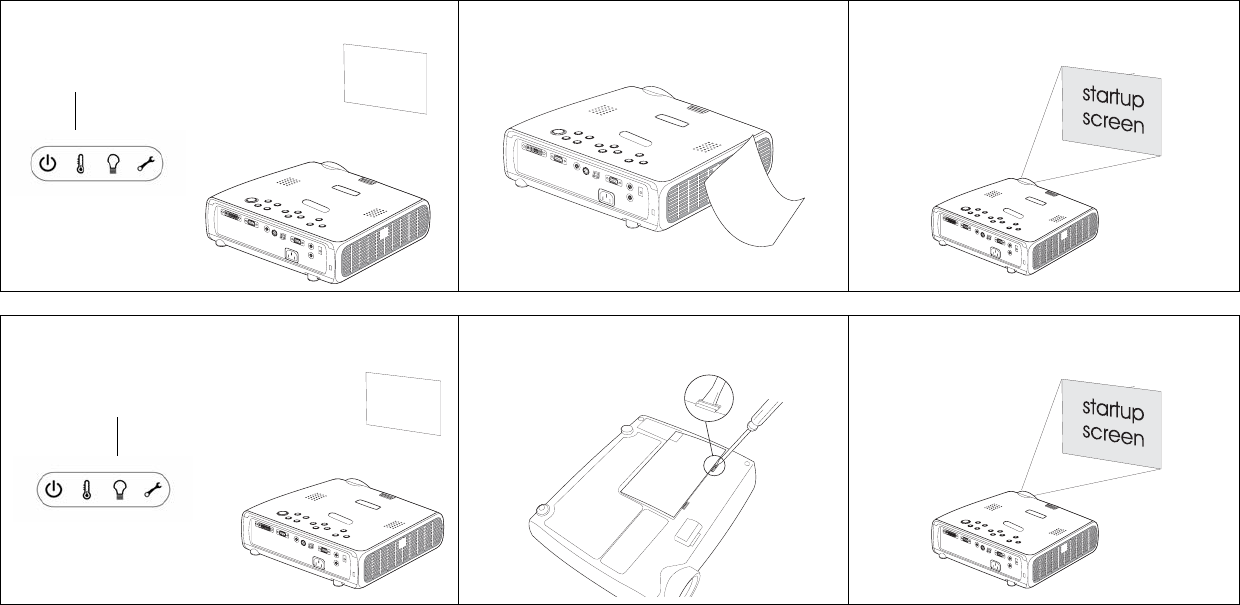 startup screen

startup screen