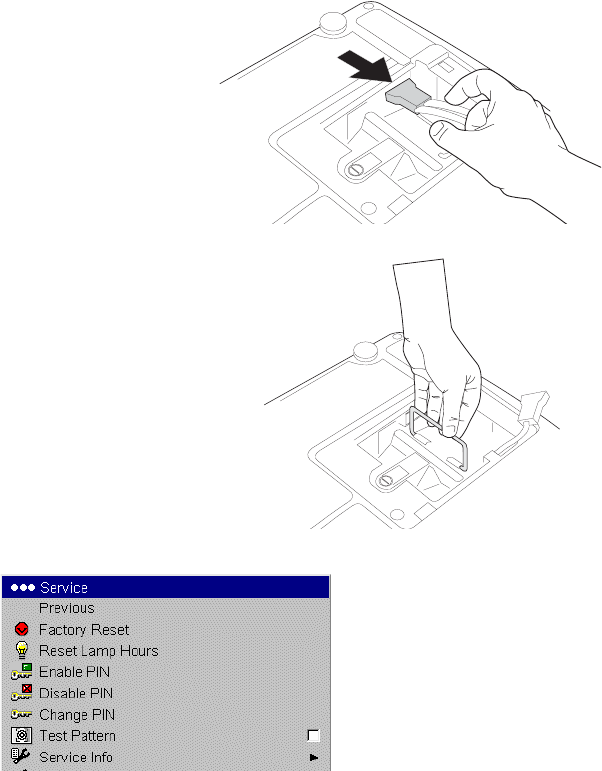 Service
Previous
Factory Reset
Reset Lamp Hours
Enable PIN
Disable PIN
Change PIN
Test Pattern
Service Info