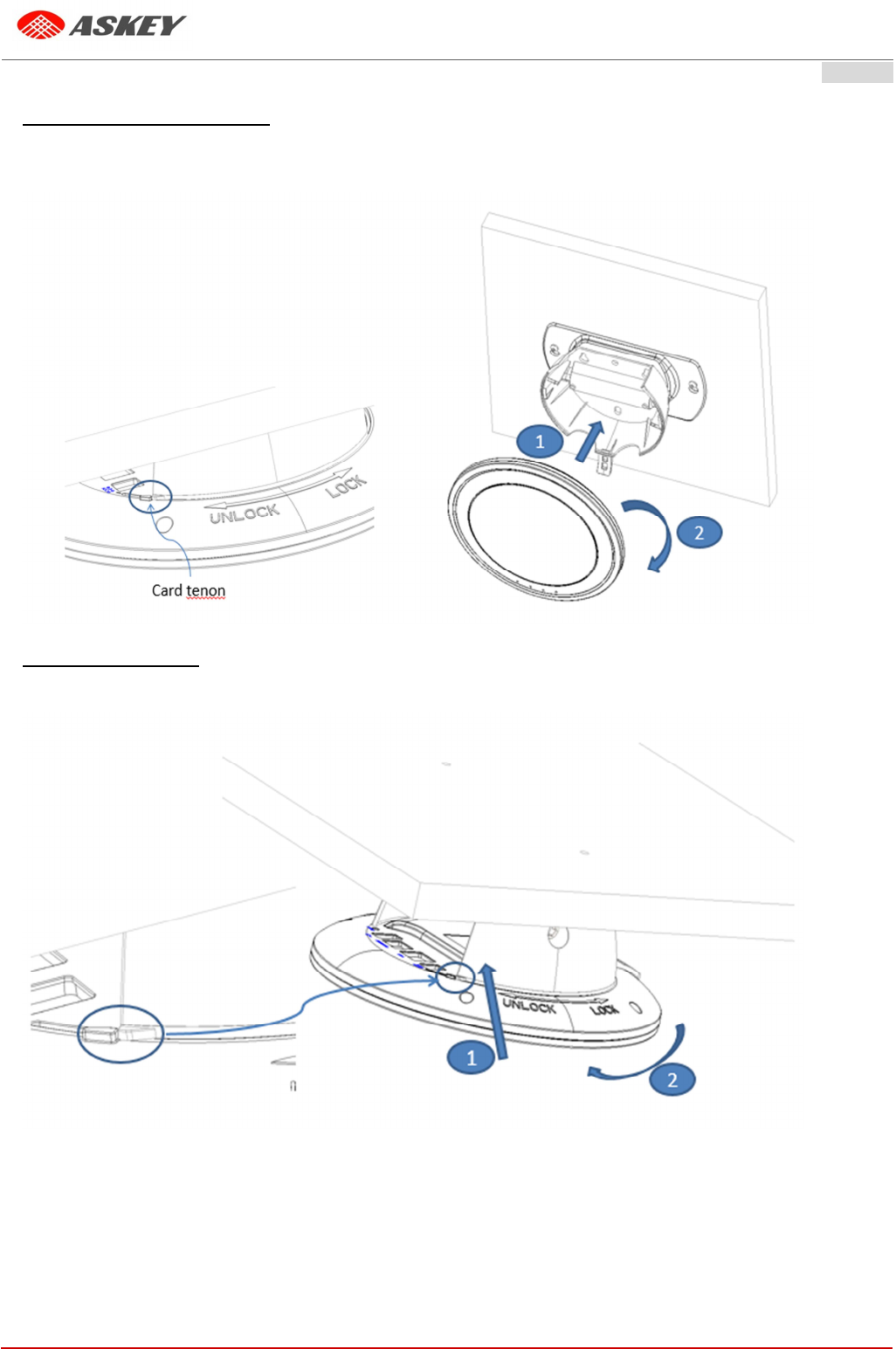 ASKEY

UNLOCK

LOCK

Card tenon

1

2

UNLOCK

LOCK

1

2