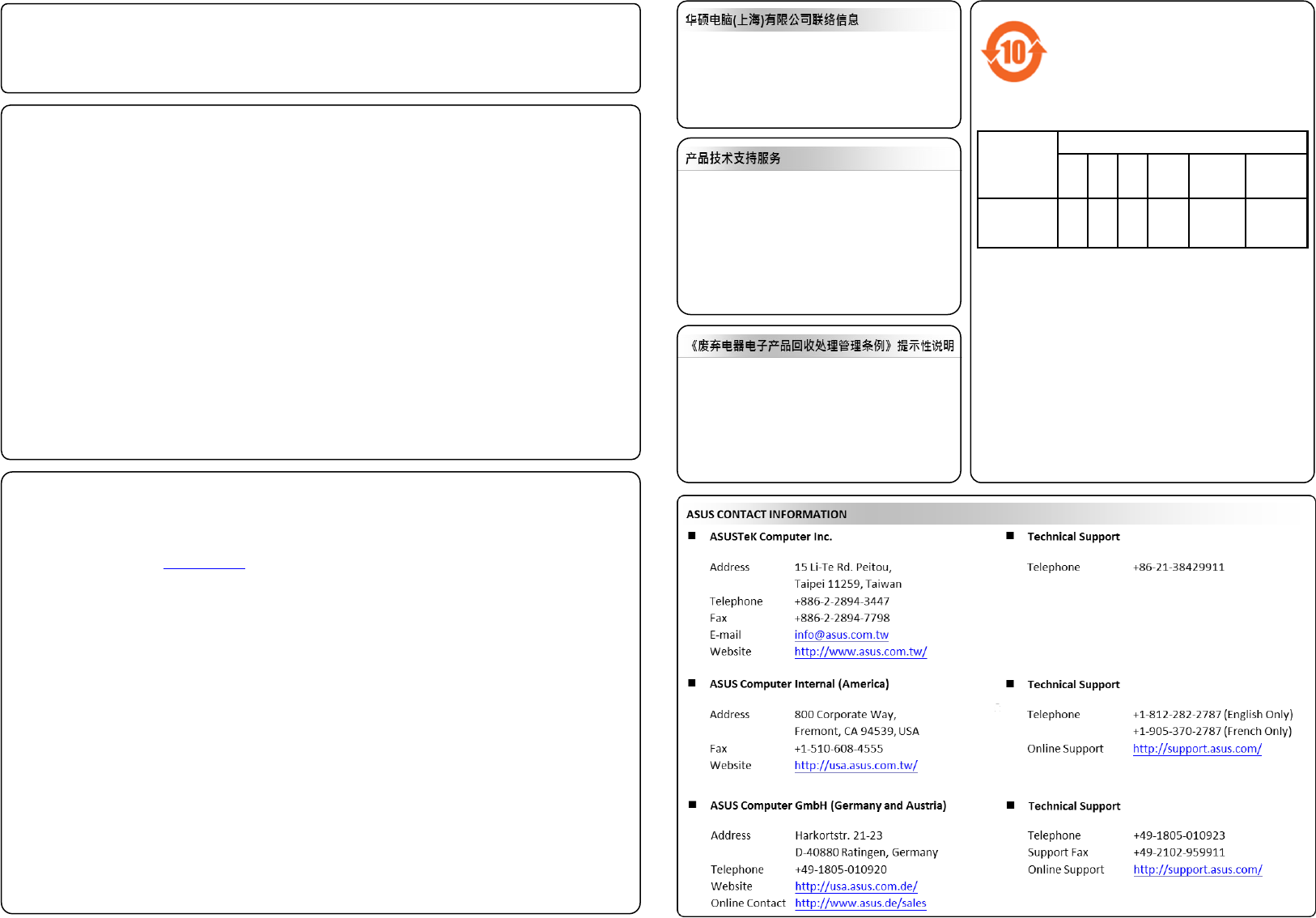 华硕电脑(上海)有限公司联络信息

产品技术支持服务

《废弃电器电子产品回收处理管理条例》提示性说明

10

ASUS CONTACT INFORMATION

■ ASUSTeK Computer Inc.

Address 15 Li-Te Rd. Peitou,
Taipei 11259, Taiwan
Telephone +886-2-2894-3447
Fax +886-2-2894-7798
E-mail info@asus.com.tw
Website http://www.asus.com.tw/

■ Technical Support

Telephone +86-21-38429911

■ ASUS Computer Internal (America)

Address 800 Corporate Way,
Fremont, CA 94539, USA
Fax +1-510-608-4555
Website http://usa.asus.com.tw/

■ Technical Support

Telephone +1-812-282-2787 (English Only)
+1-905-370-2787 (French Only)
Online Support http://support.asus.com/

■ ASUS Computer GmbH (Germany and Austria)

Address Harkortstr. 21-23
D-40880 Ratingen, Germany
Telephone +49-1805-010920
Website http://usa.asus.com.de/
Online Contact http://www.asus.de/sales

■ Technical Support

Telephone +49-1805-010923
Support Fax +49-2102-959911
Online Support http://support.asus.com/