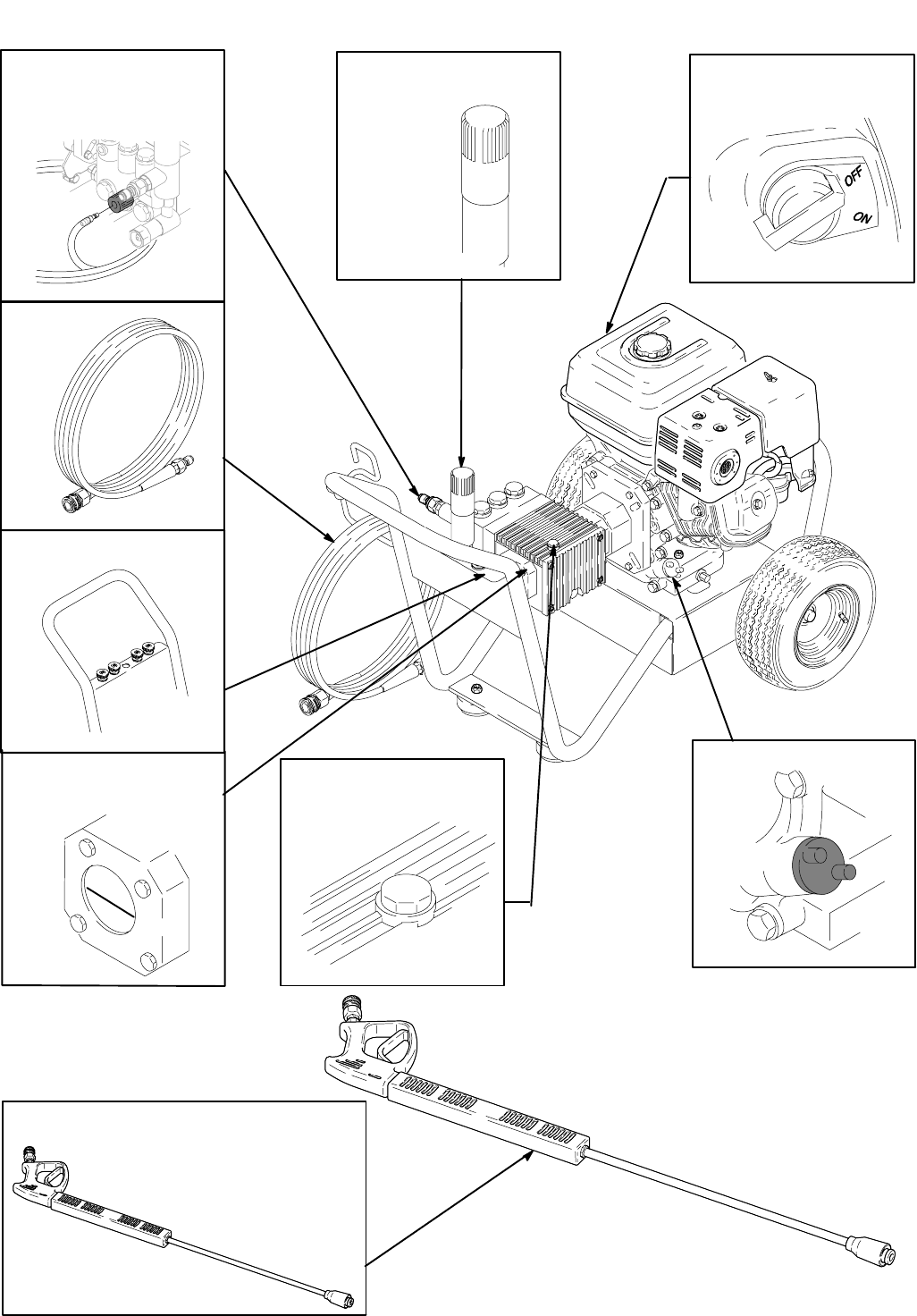 OFF
ON