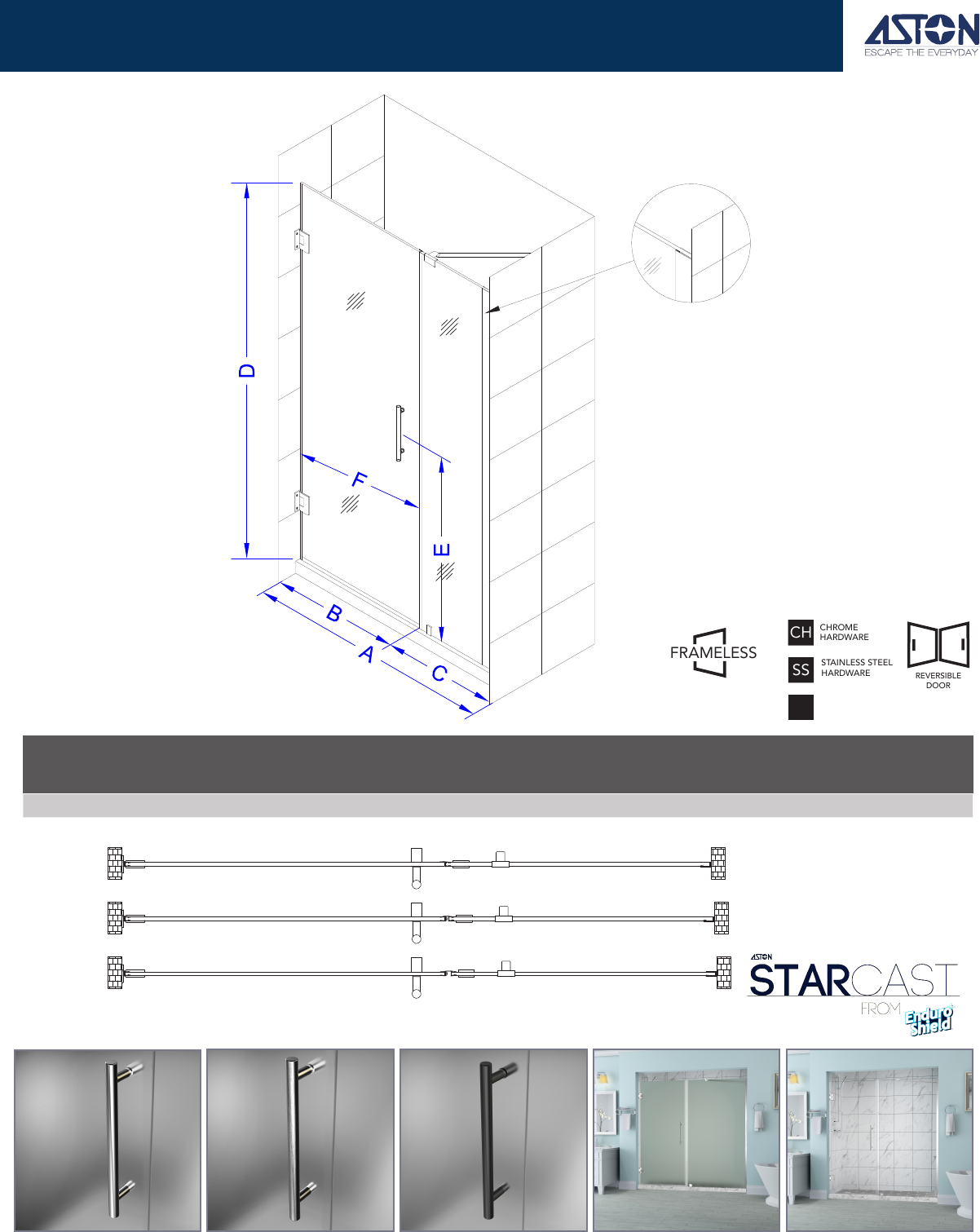 ASTON
ESCAPE THE EVERYDAY

D

F

E

B

A

C

FRAMELESS

CH CHROME HARDWARE

SS STAINLESS STEEL HARDWARE

REVERSIBLE DOOR

ASTON
STARCAST
FROM
Enduro Shield