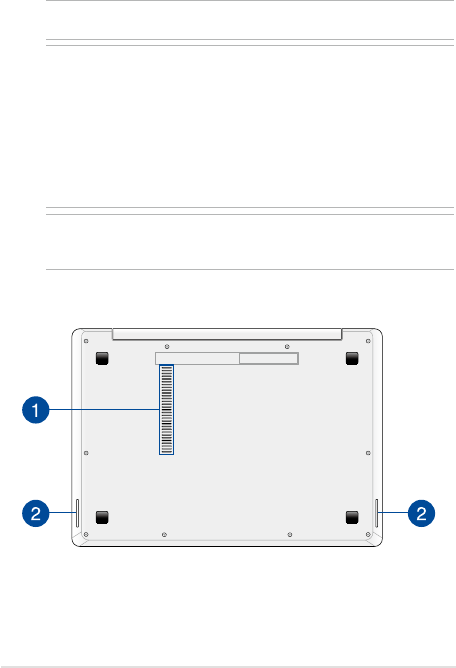 1

2

2