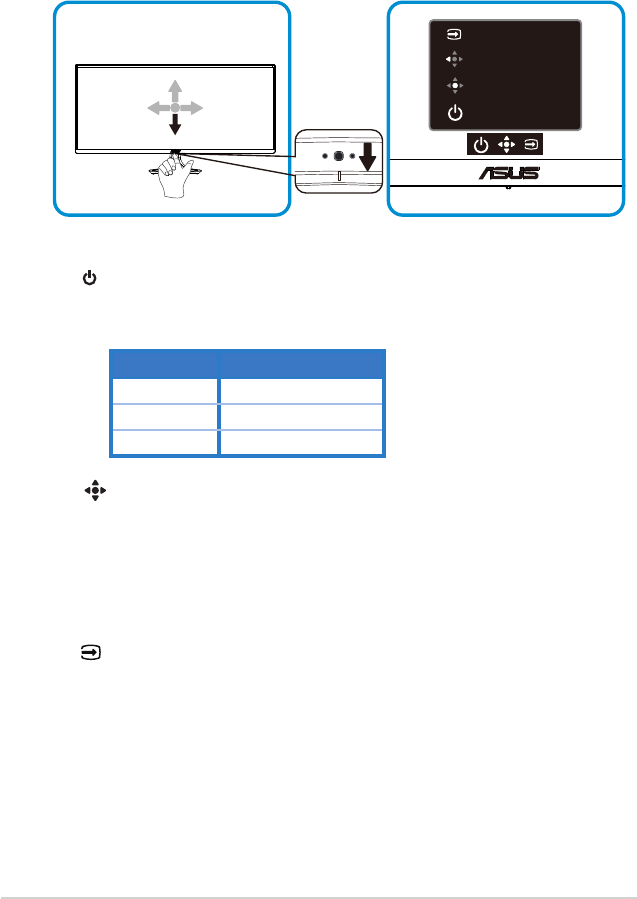 ASUS