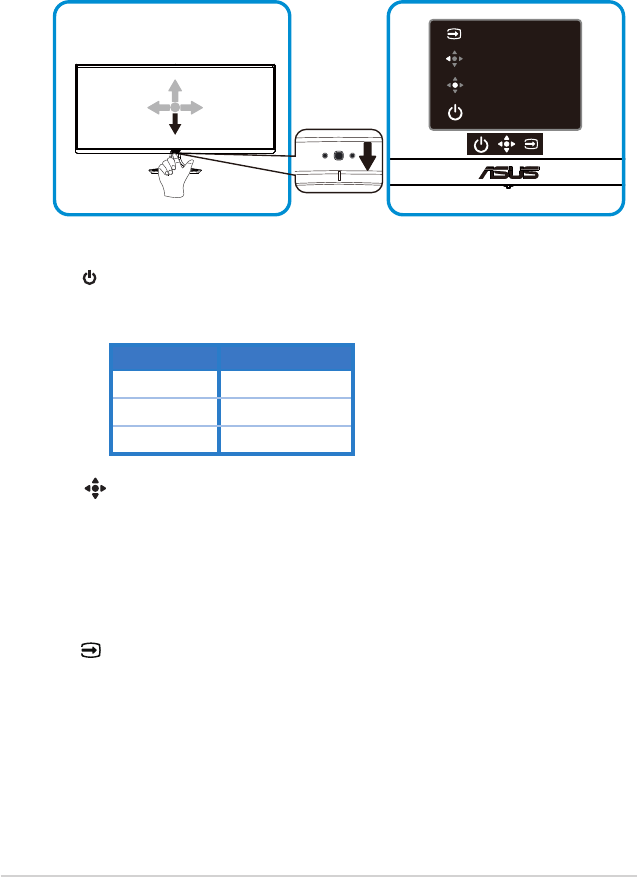 ASUS