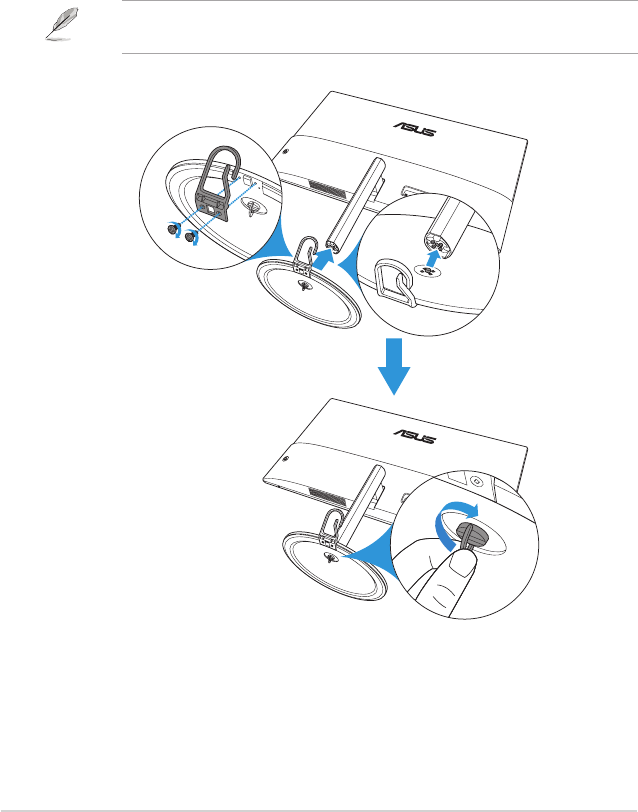 ASUS

ASUS